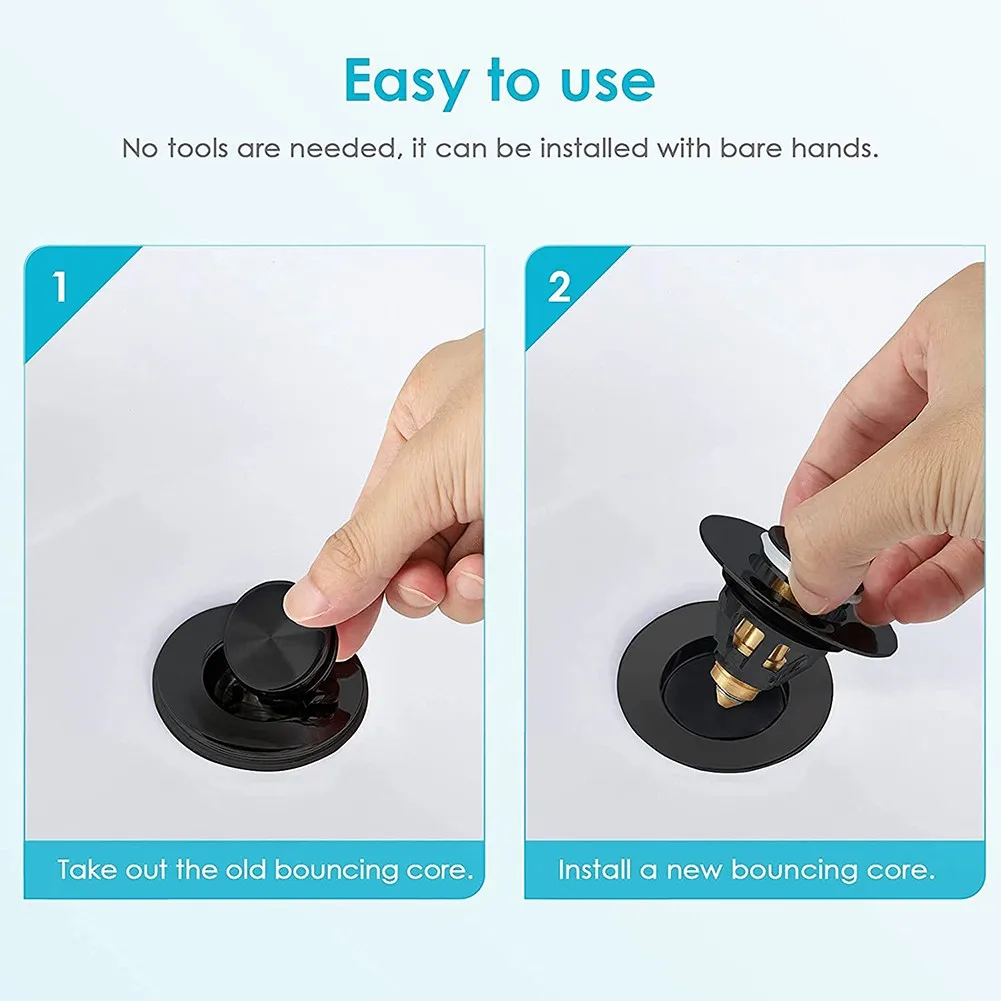 Easy to use

No tools are needed, it can be installed with bare hands.

1

Take out the old bouncing core.

2

Install a new bouncing core.