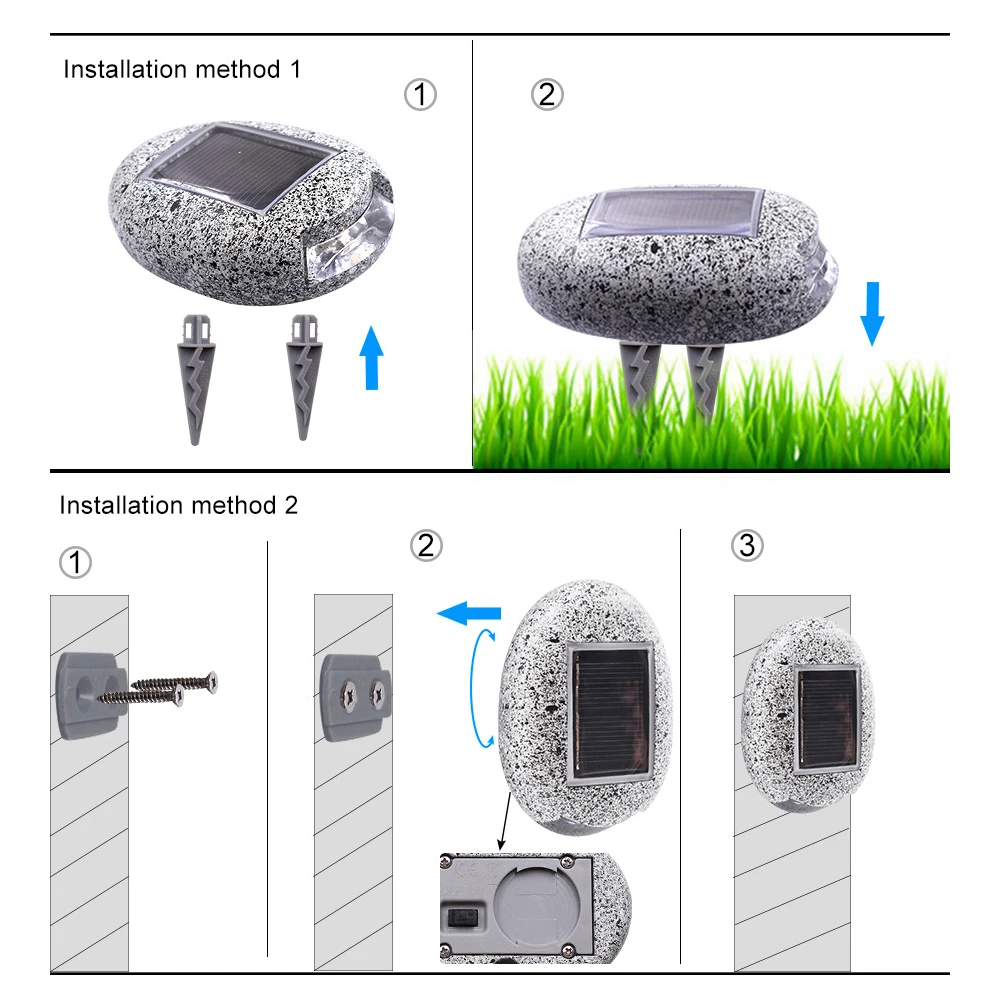 Installation method 1

①

②

Installation method 2

①

②

③