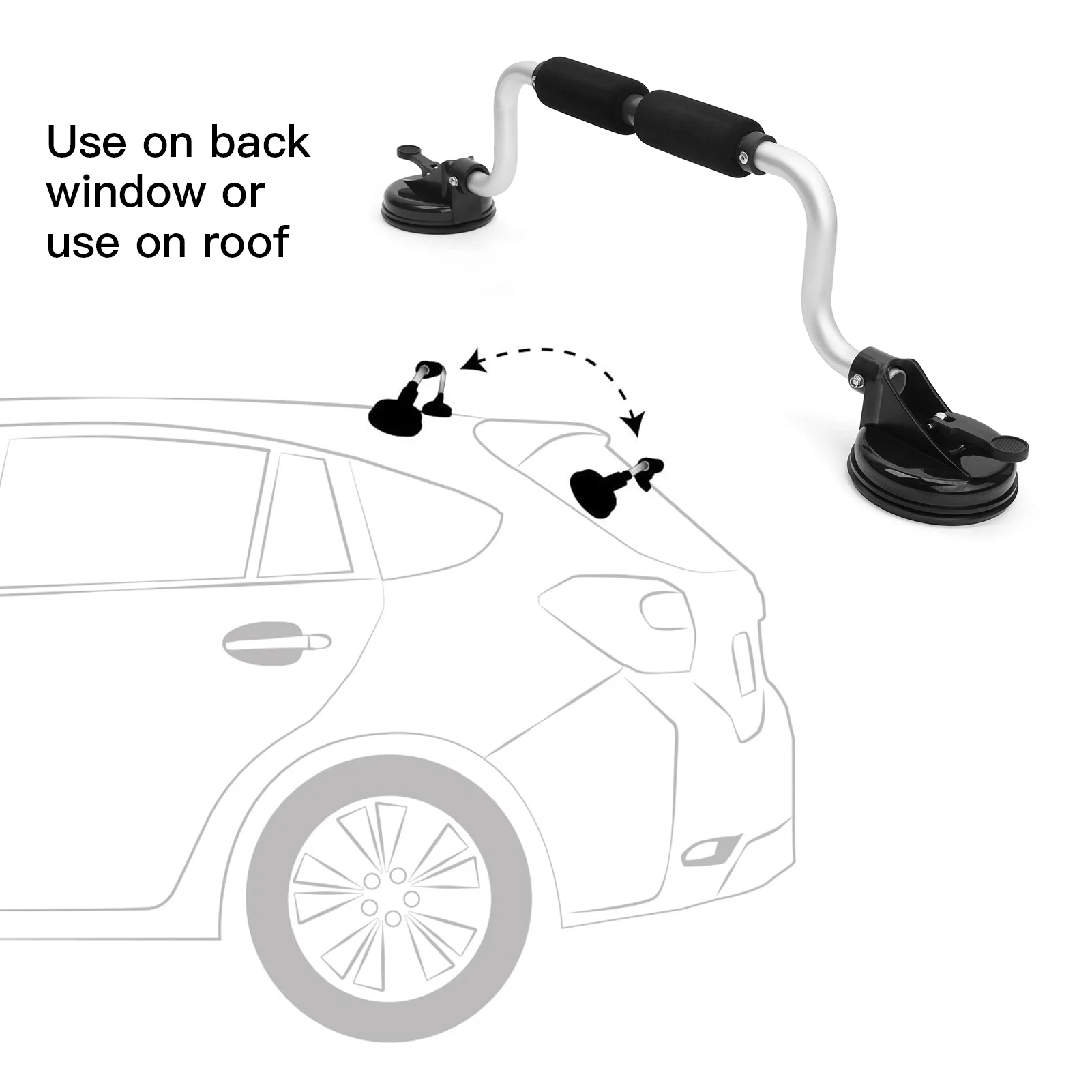 Use on back window or use on roof