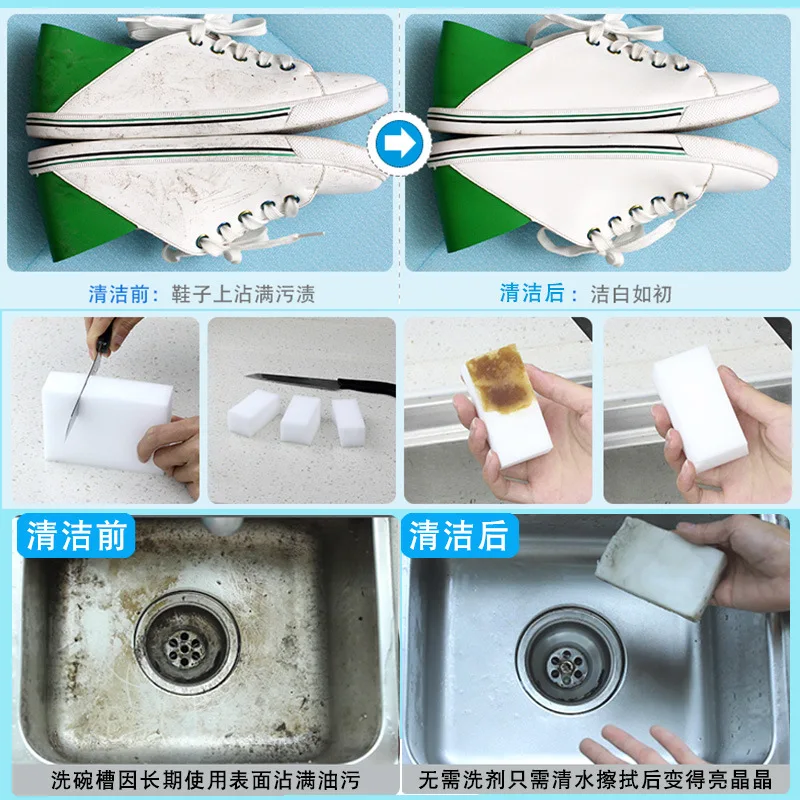 清洁前：鞋子上沾满污渍

清洁后：洁白如初

清洁前

清洁后

洗碗槽因长期使用表面沾满油污

无需洗剂只需清水擦拭后变得亮晶晶