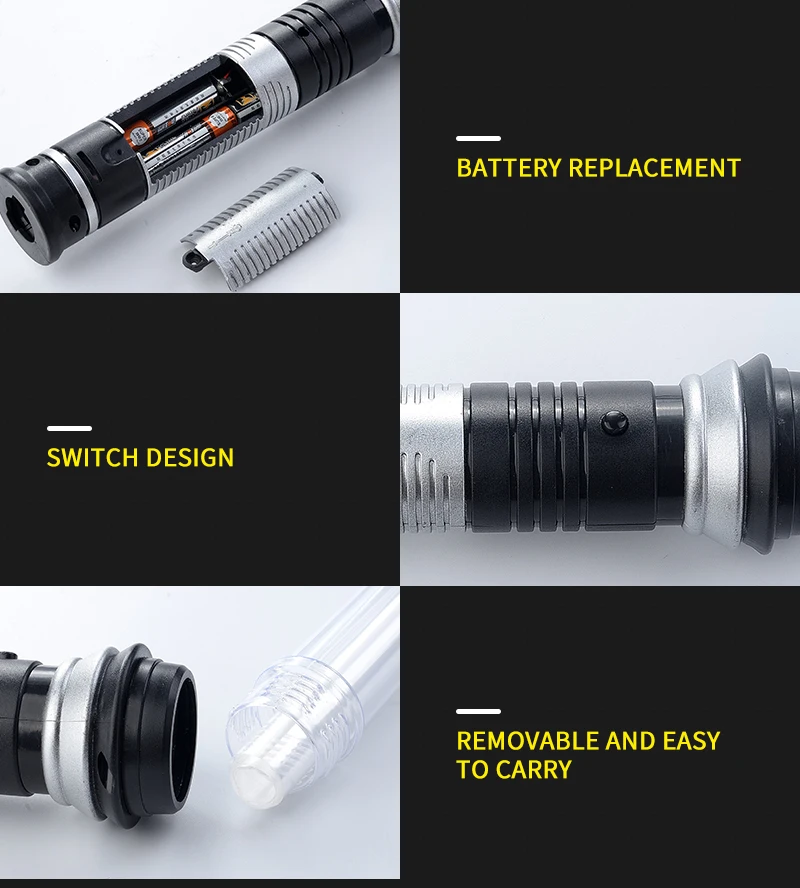 BATTERY REPLACEMENT

SWITCH DESIGN

REMOVABLE AND EASY TO CARRY