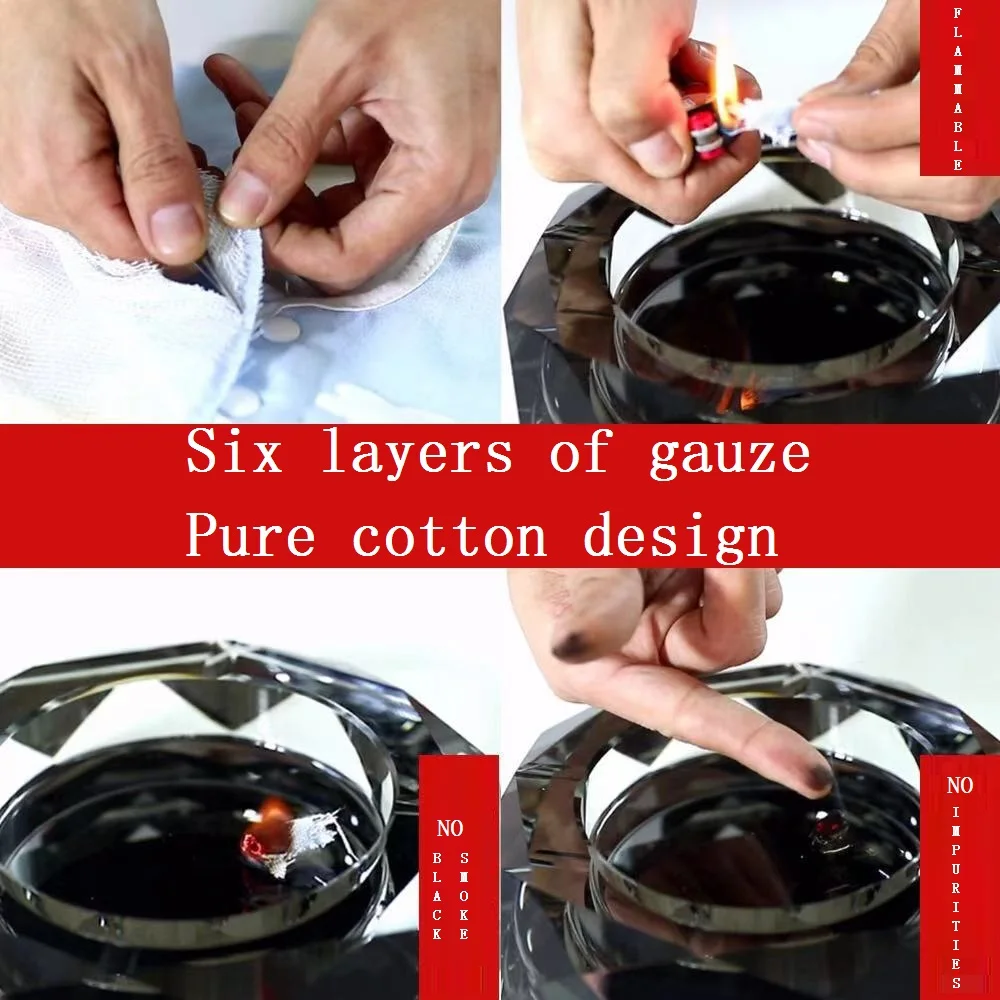 FLAMMABLE

Six layers of gauze
Pure cotton design

NO BLACK SMOKE

NO IMPURITIES