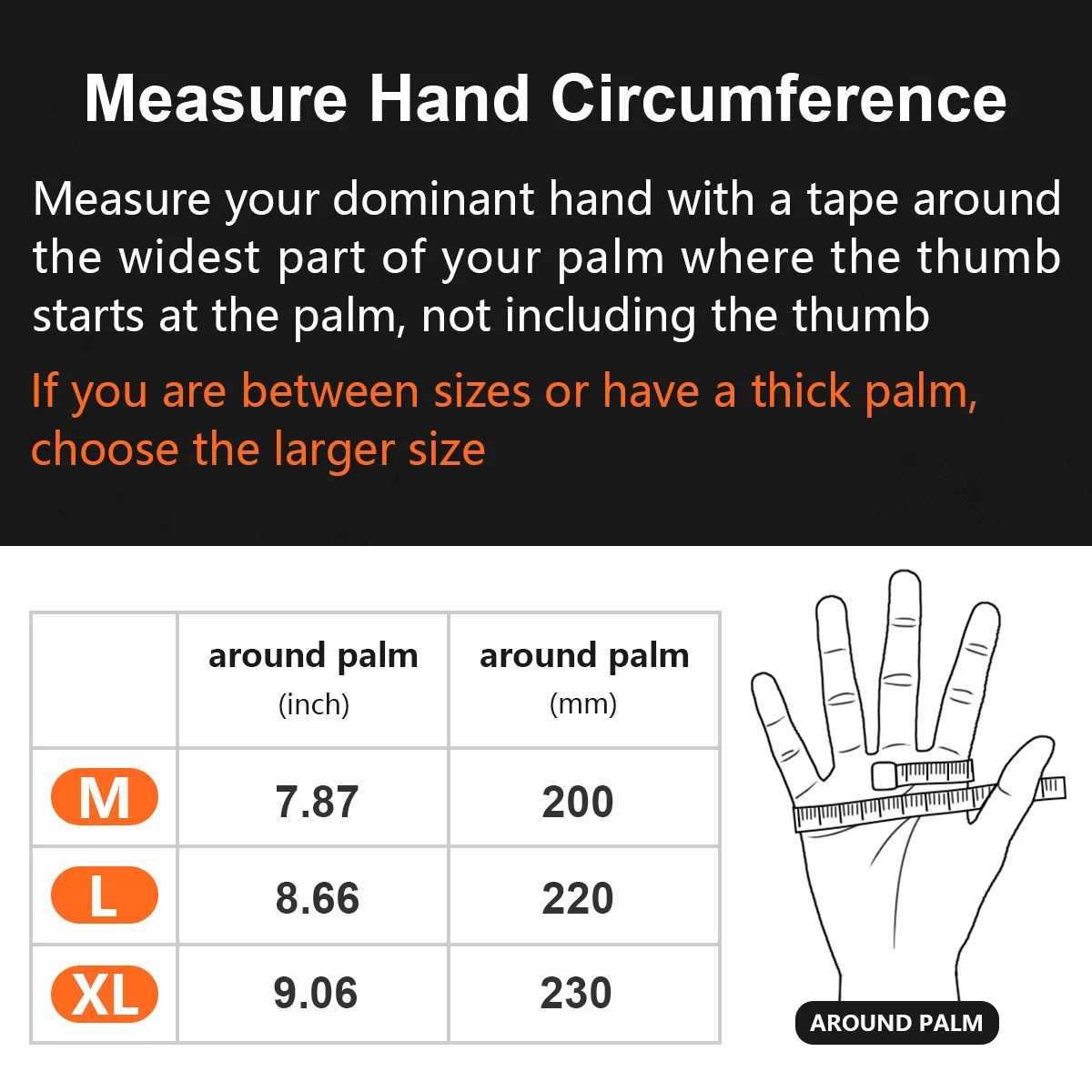 Measure Hand Circumference

Measure your dominant hand with a tape around the widest part of your palm where the thumb starts at the palm, not including the thumb

If you are between sizes or have a thick palm, choose the larger size

| | around palm (inch) | around palm (mm) |
|---|---|---|
| M | 7.87 | 200 |
| L | 8.66 | 220 |
| XL | 9.06 | 230 |

AROUND PALM