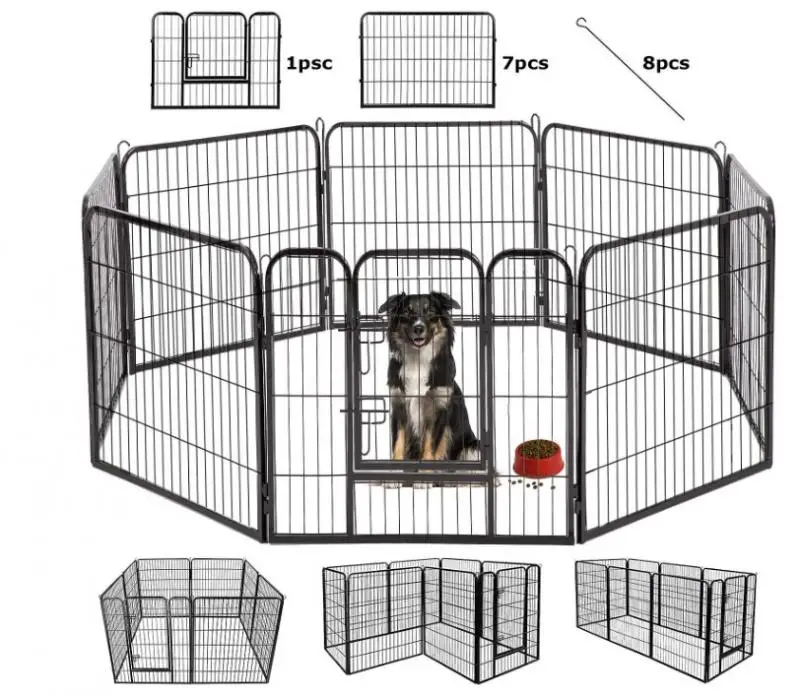 1psc
7pcs
8pcs