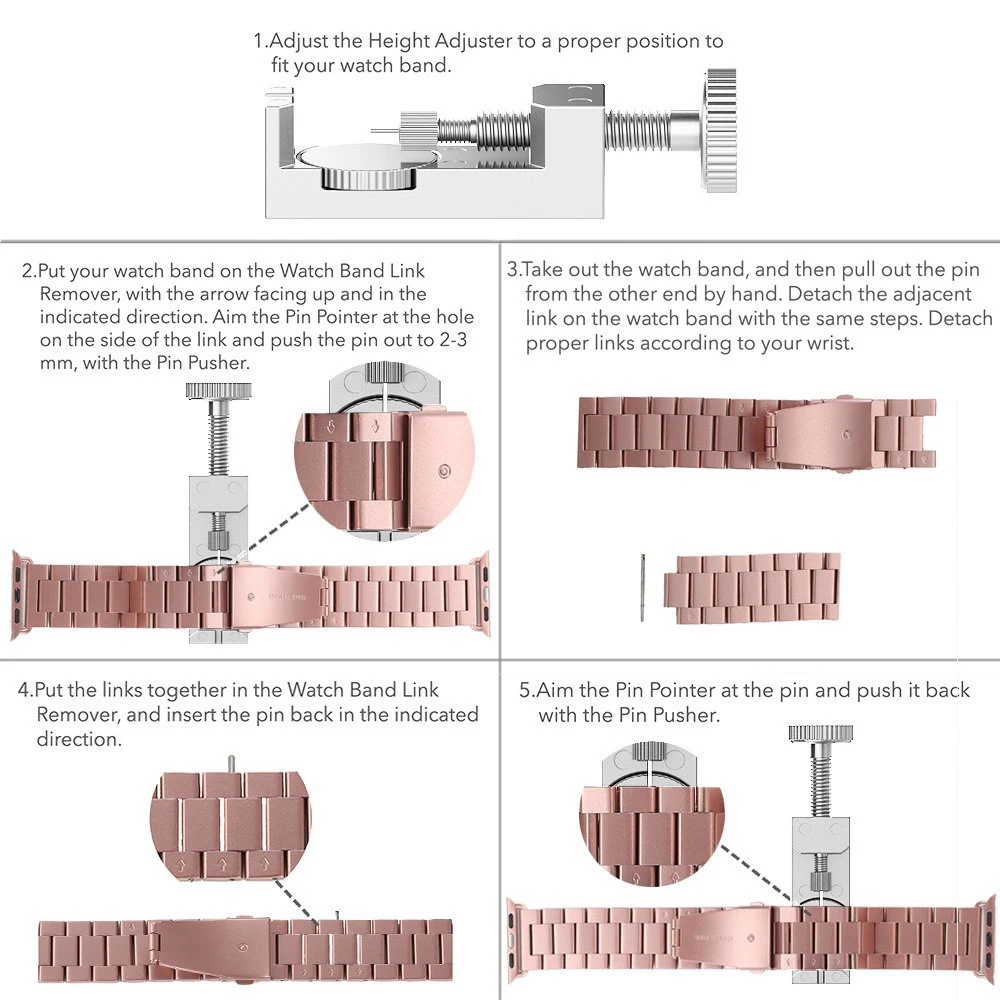 1.Adjust the Height Adjuster to a proper position to fit your watch band.

2.Put your watch band on the Watch Band Link Remover, with the arrow facing up and in the indicated direction. Aim the Pin Pointer at the hole on the side of the link and push the pin out to 2-3 mm, with the Pin Pusher.

3.Take out the watch band, and then pull out the pin from the other end by hand. Detach the adjacent link on the watch band with the same steps. Detach proper links according to your wrist.

4.Put the links together in the Watch Band Link Remover, and insert the pin back in the indicated direction.

5.Aim the Pin Pointer at the pin and push it back with the Pin Pusher.