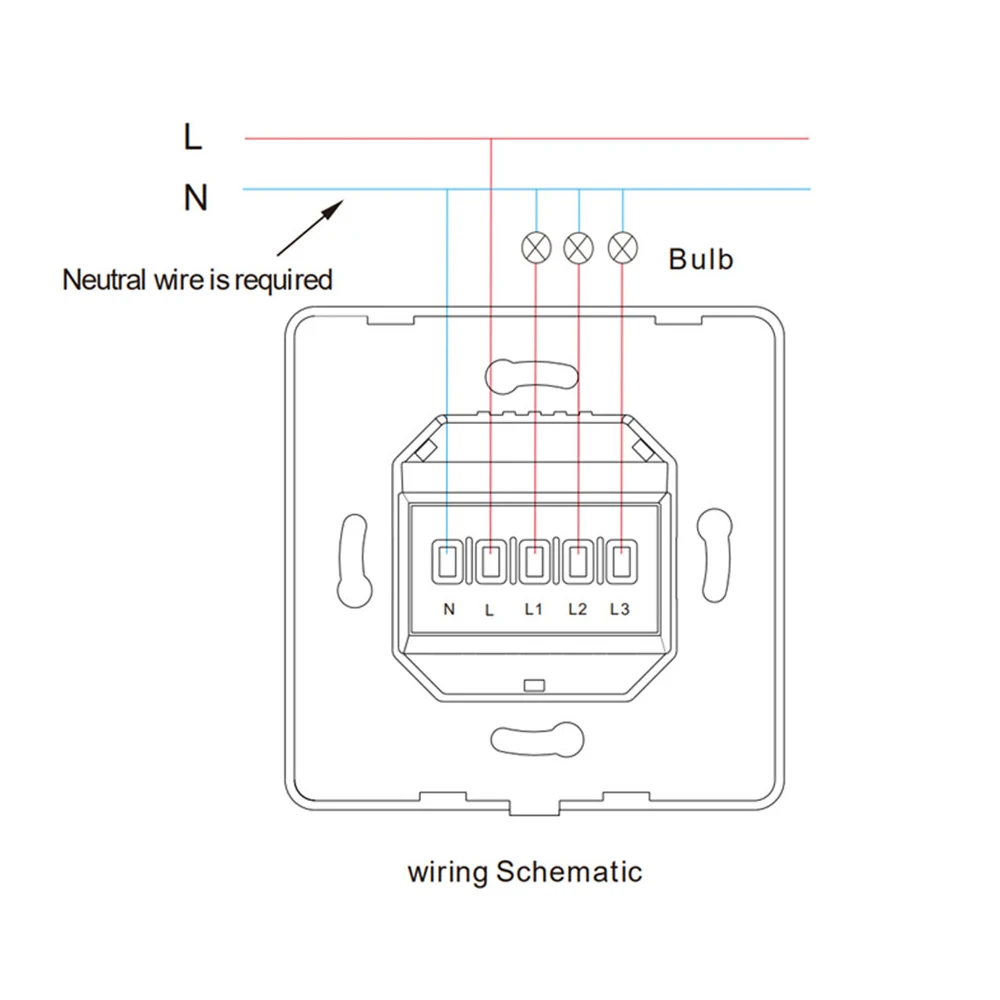 L
N
Neutral wire is required
Bulb
N L L1 L2 L3
wiring Schematic