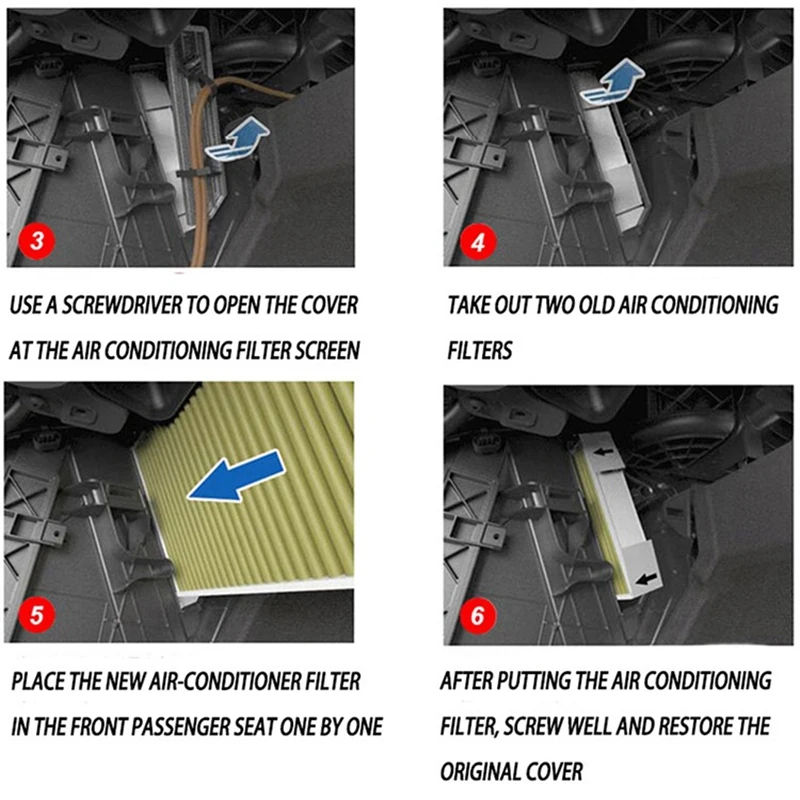 3

USE A SCREWDRIVER TO OPEN THE COVER AT THE AIR CONDITIONING FILTER SCREEN

4

TAKE OUT TWO OLD AIR CONDITIONING FILTERS

5

PLACE THE NEW AIR-CONDITIONER FILTER IN THE FRONT PASSENGER SEAT ONE BY ONE

6

AFTER PUTTING THE AIR CONDITIONING FILTER, SCREW WELL AND RESTORE THE ORIGINAL COVER