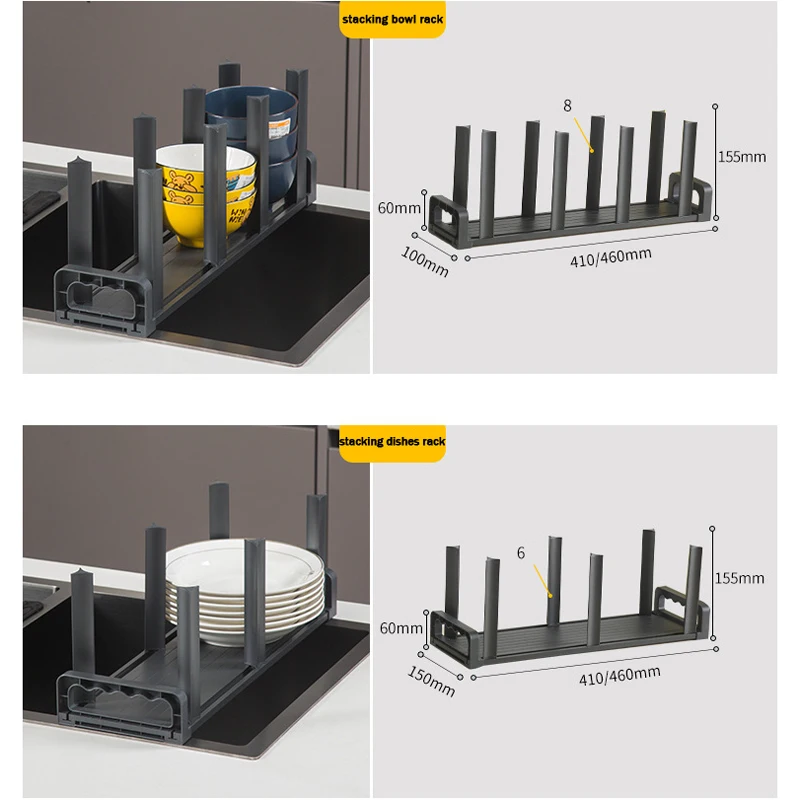 stacking bowl rack

8

155mm

60mm

100mm

410/460mm

stacking dishes rack

6

155mm

60mm

150mm

410/460mm