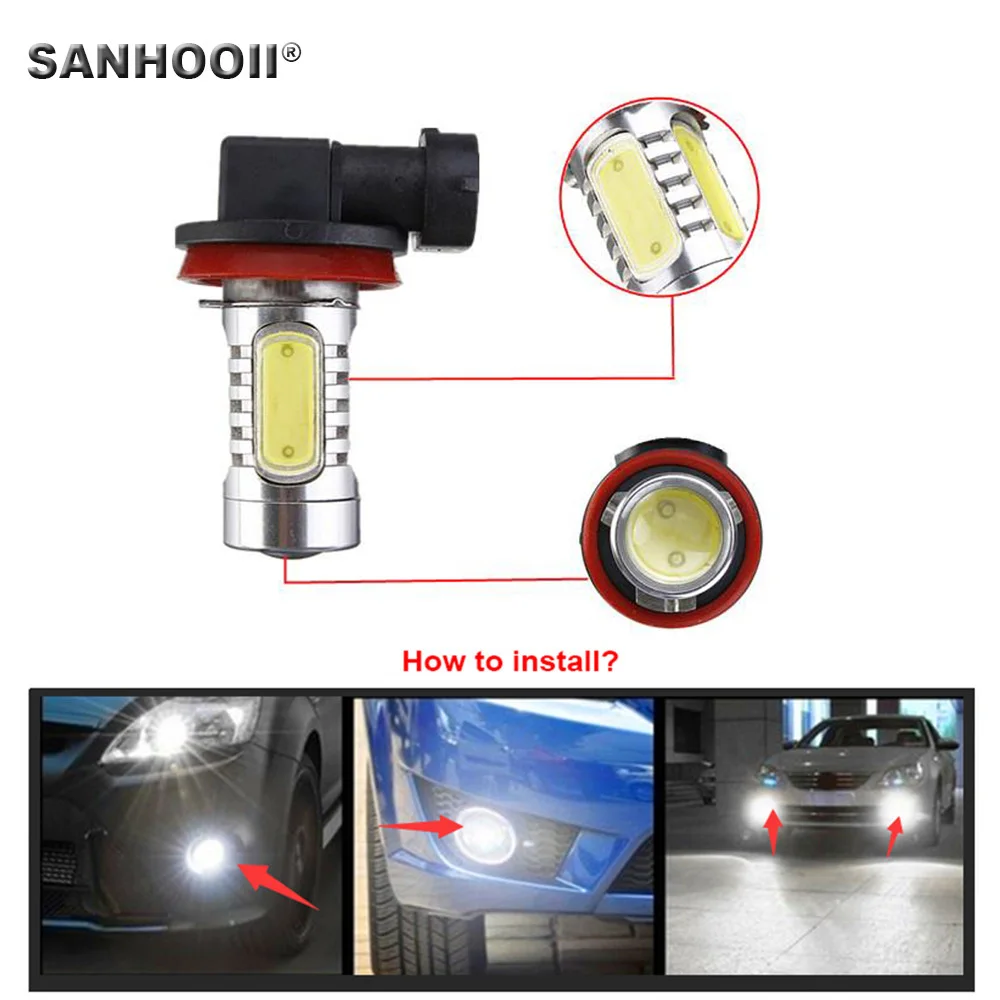 SANHOOII®

How to install?