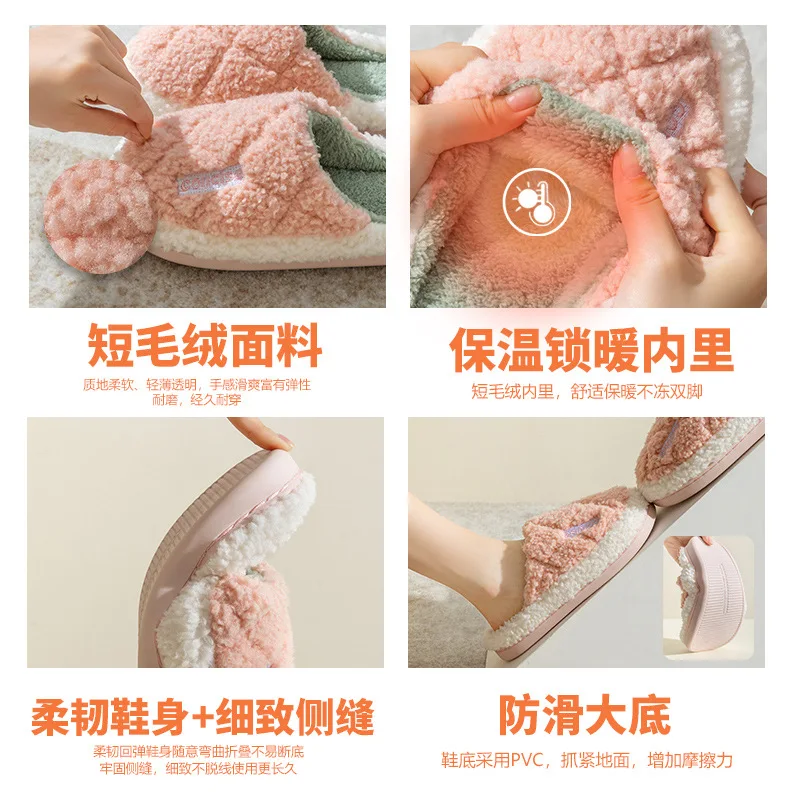 短毛绒面料

质地柔软、轻薄透明，手感滑爽富有弹性
耐磨，经久耐穿

保温锁暖内里

短毛绒内里，舒适保暖不冻双脚

柔韧鞋身+细致侧缝

柔韧回弹鞋身随意弯曲折叠不易断底
牢固侧缝，细致不脱线使用更长久

防滑大底

鞋底采用PVC，抓紧地面，增加摩擦力