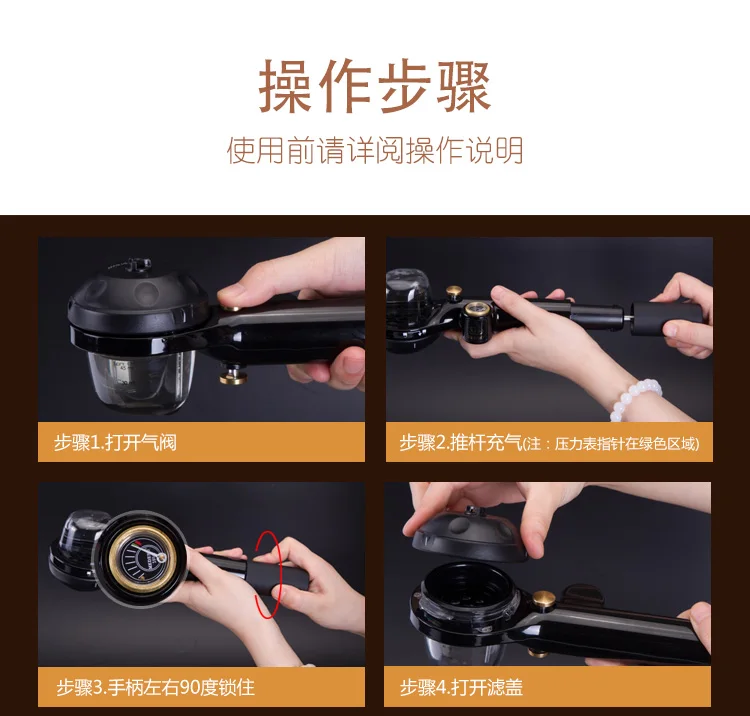 操作步骤
使用前请详阅操作说明

步骤1.打开气阀

步骤2.推杆充气(注：压力表指针在绿色区域)

步骤3.手柄左右90度锁住

步骤4.打开滤盖