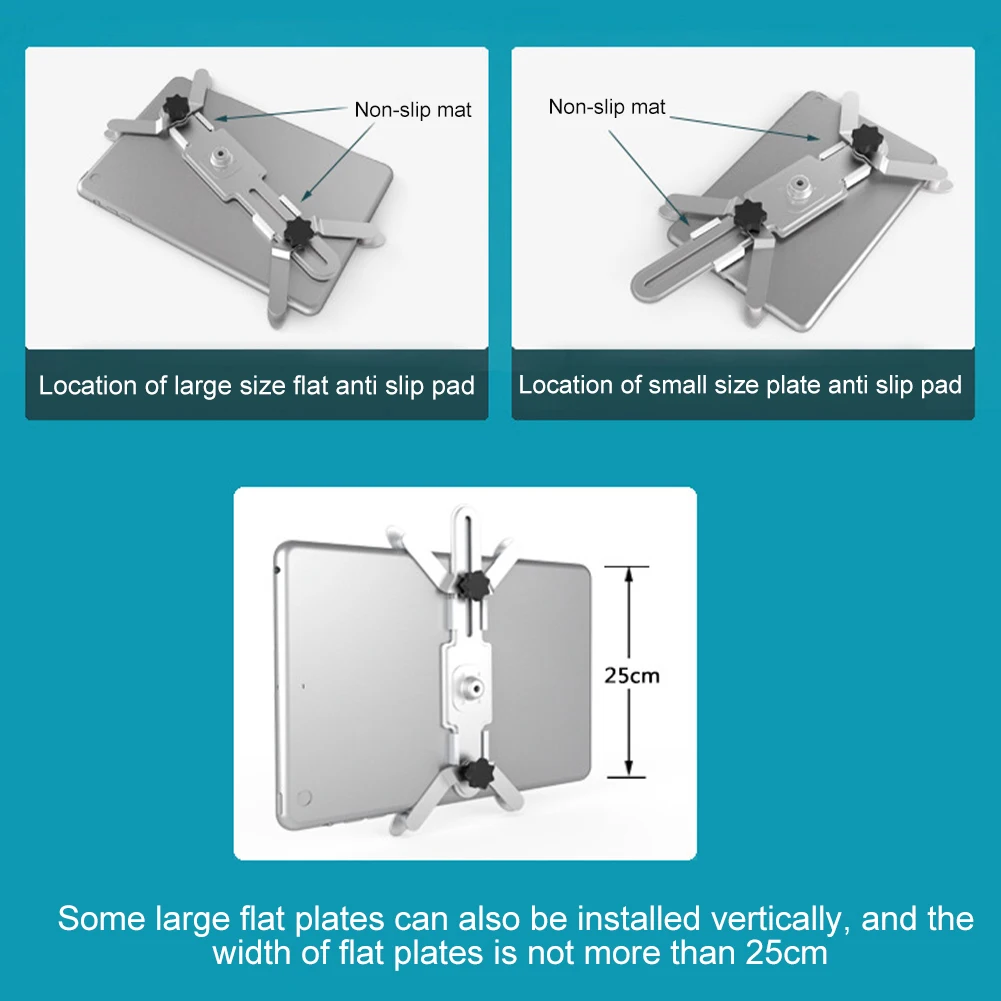 Non-slip mat

Location of large size flat anti slip pad

Non-slip mat

Location of small size plate anti slip pad

25cm

Some large flat plates can also be installed vertically, and the width of flat plates is not more than 25cm