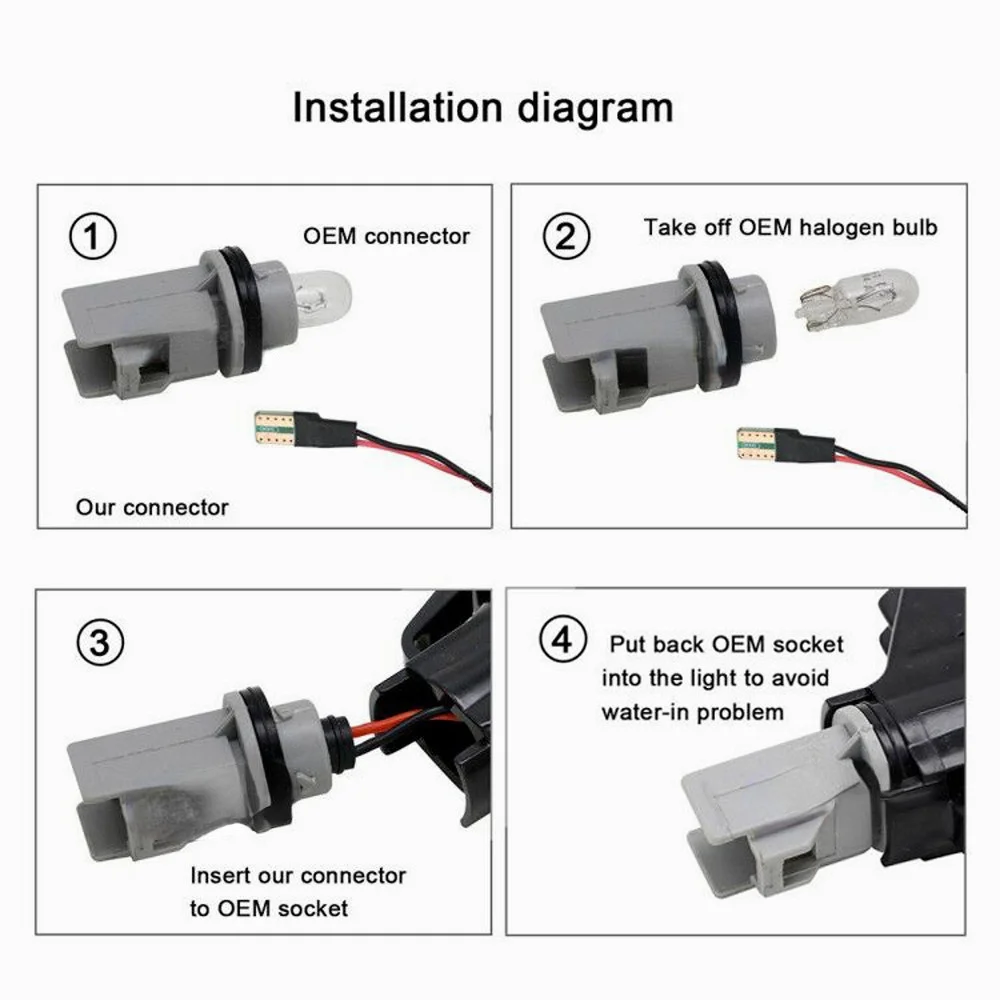 Installation diagram

①
OEM connector

Our connector

②
Take off OEM halogen bulb

③

Insert our connector to OEM socket

④
Put back OEM socket into the light to avoid water-in problem