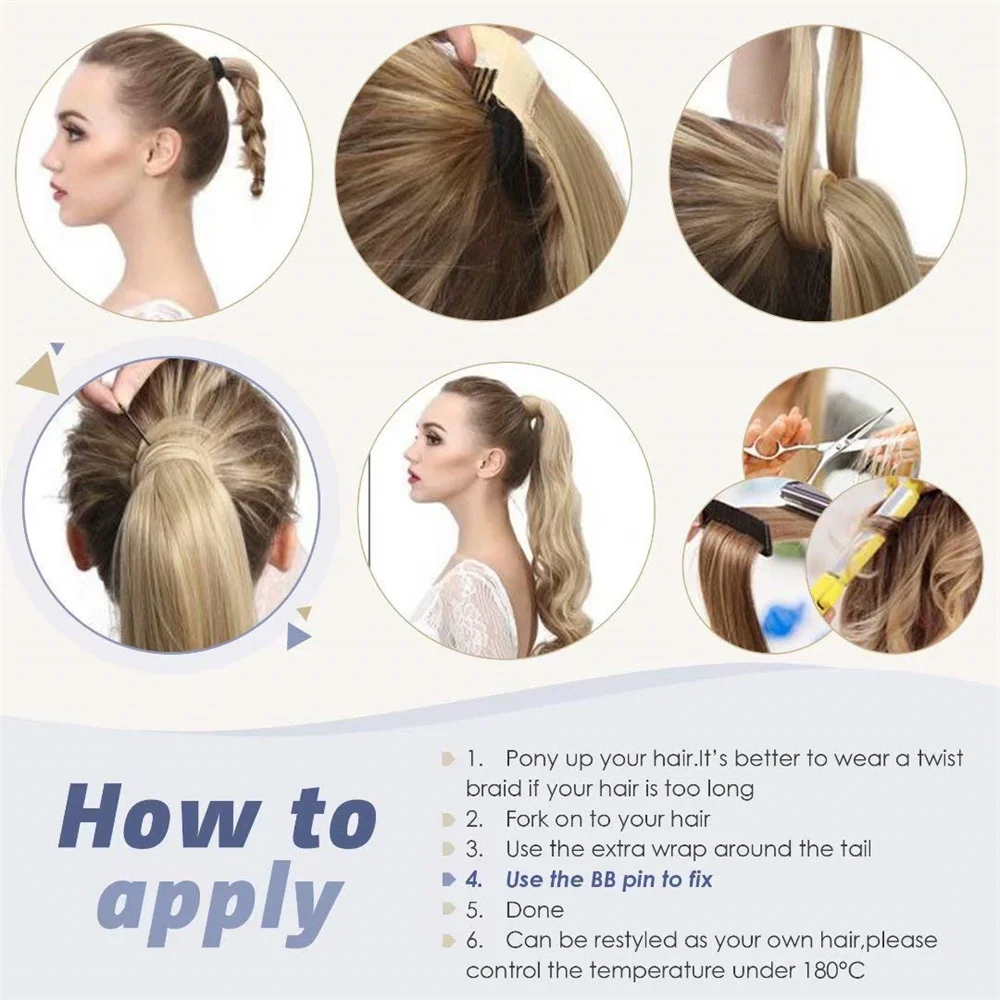 How to apply

1. Pony up your hair.It's better to wear a twist braid if your hair is too long
2. Fork on to your hair
3. Use the extra wrap around the tail
4. Use the BB pin to fix
5. Done
6. Can be restyled as your own hair,please control the temperature under 180°C