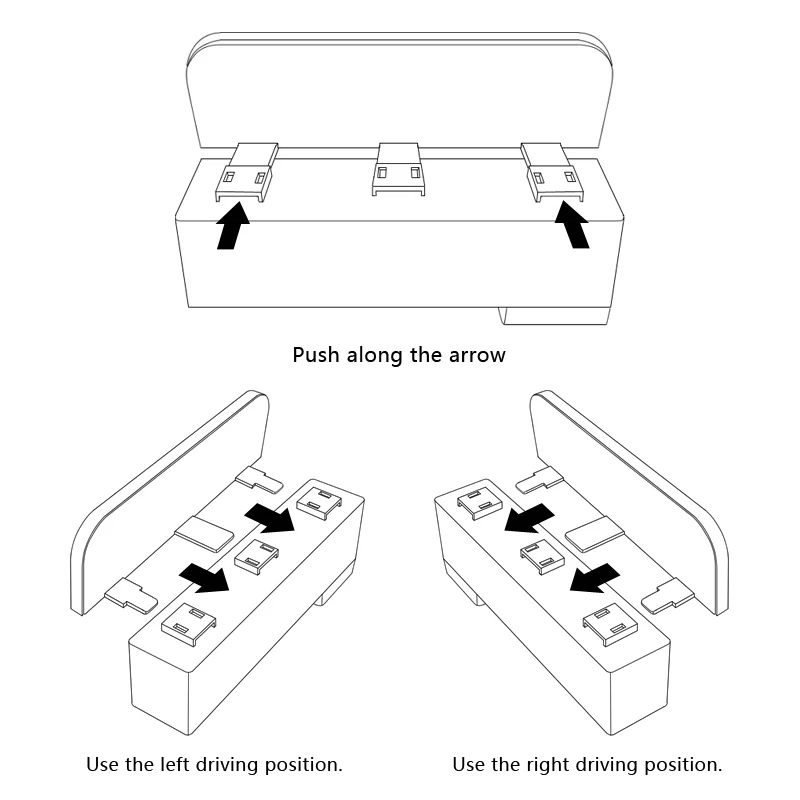 Push along the arrow

Use the left driving position.

Use the right driving position.