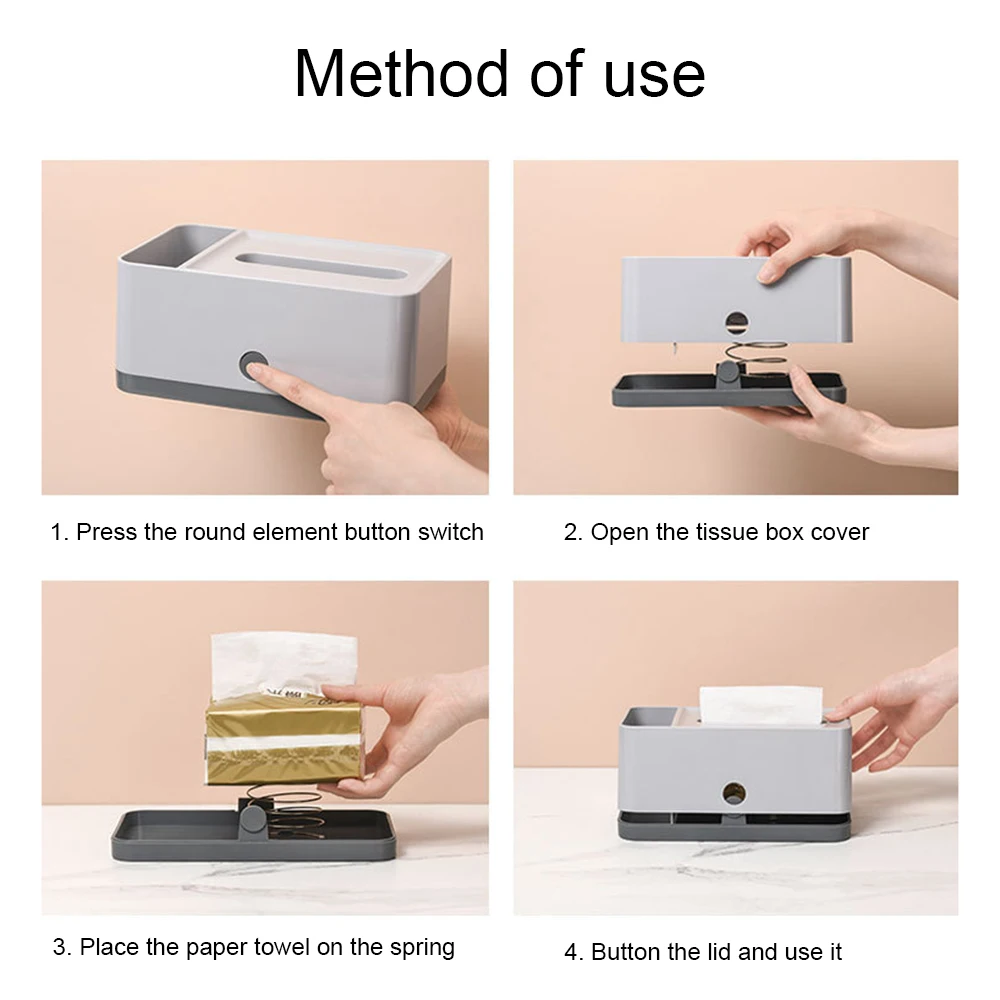 Method of use

1. Press the round element button switch

2. Open the tissue box cover

3. Place the paper towel on the spring

4. Button the lid and use it