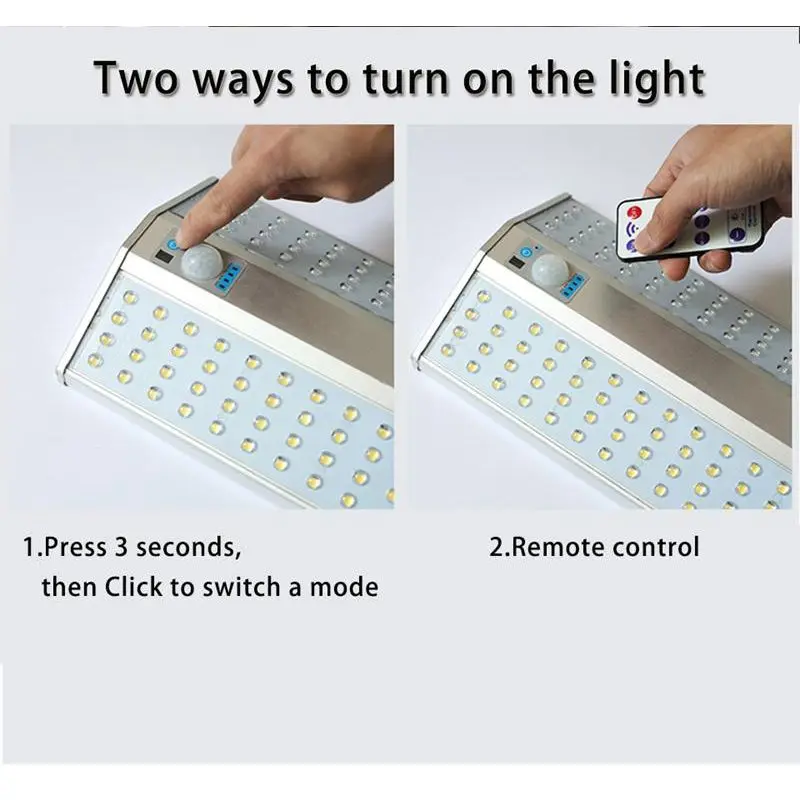 Two ways to turn on the light

1.Press 3 seconds,
then Click to switch a mode

2.Remote control