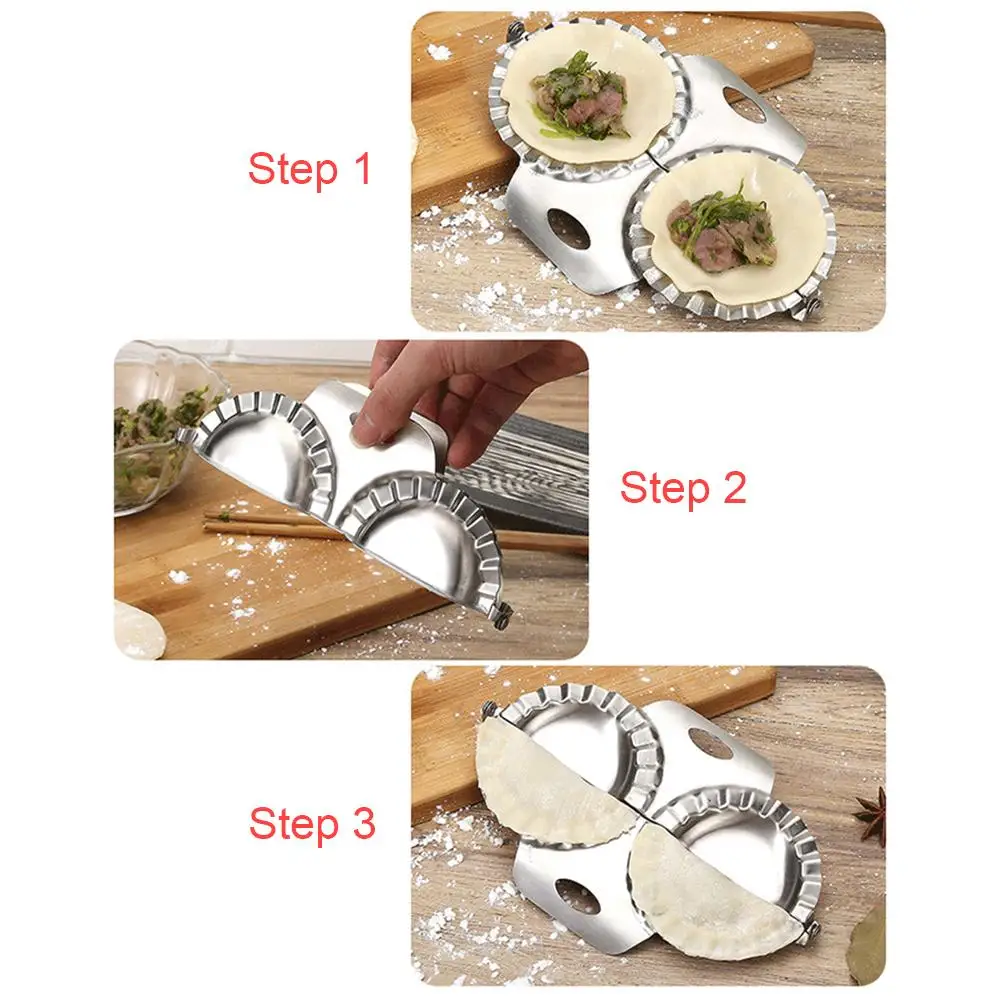 Step 1

Step 2

Step 3