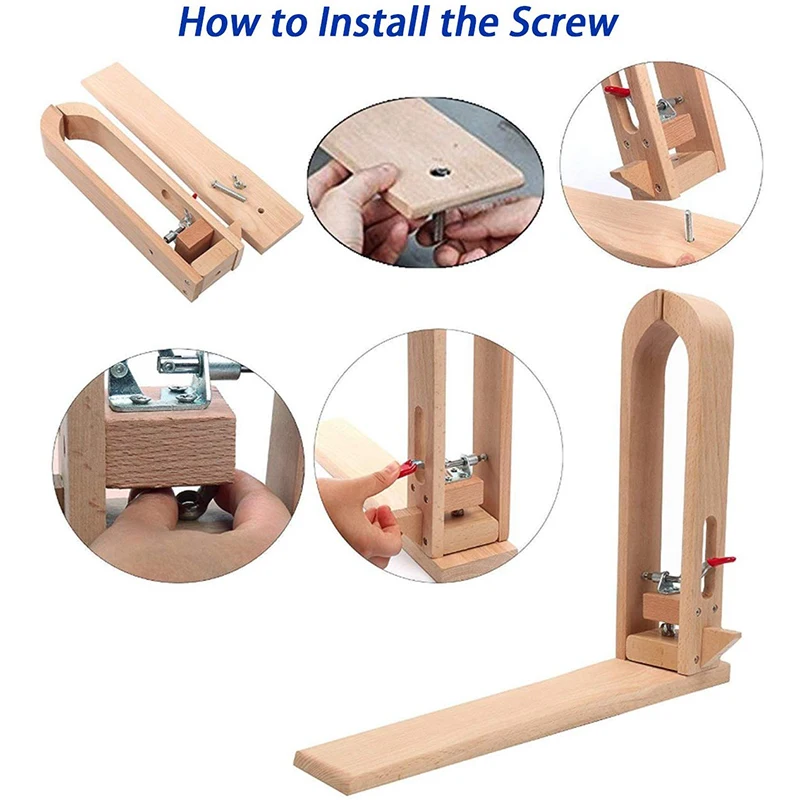 How to Install the Screw