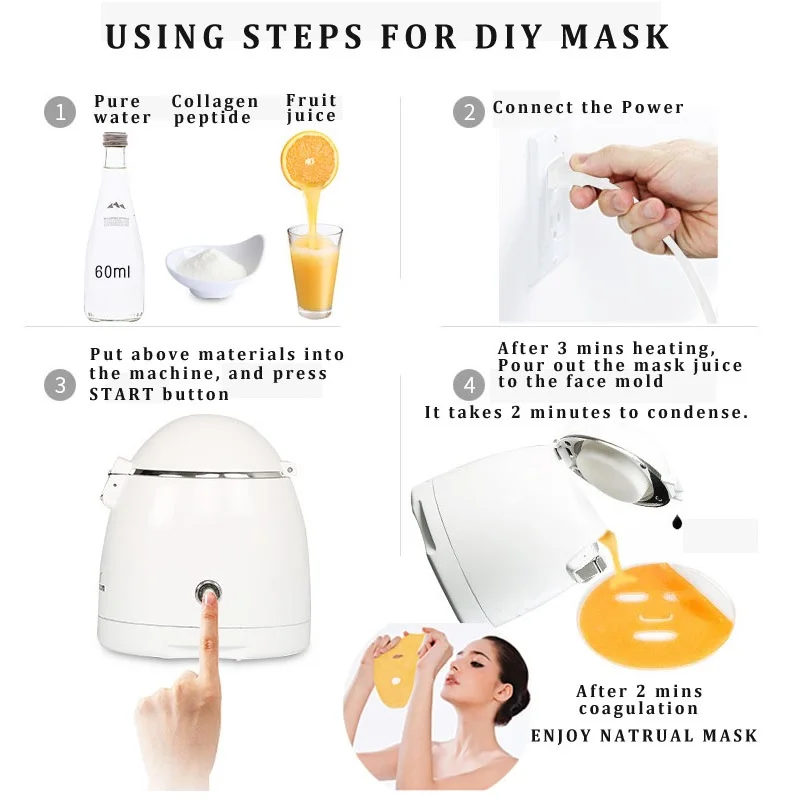 USING STEPS FOR DIY MASK

1 Pure water Collagen peptide Fruit juice

60ml

2 Connect the Power

3 Put above materials into the machine, and press START button

4 After 3 mins heating, Pour out the mask juice to the face mold

It takes 2 minutes to condense.

After 2 mins coagulation

ENJOY NATRUAL MASK