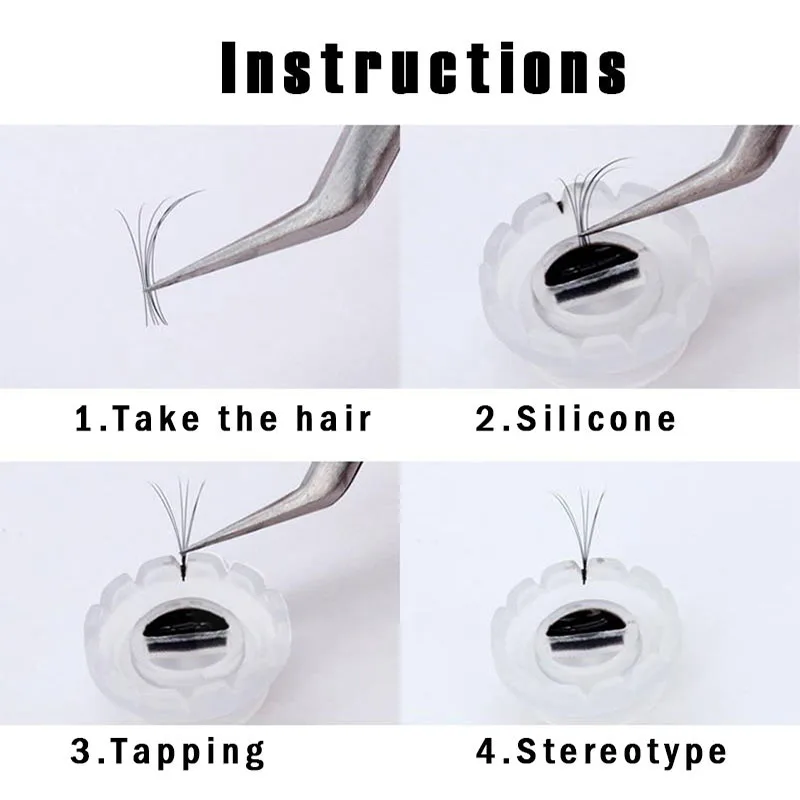 Instructions

1.Take the hair

2.Silicone

3.Tapping

4.Stereotype