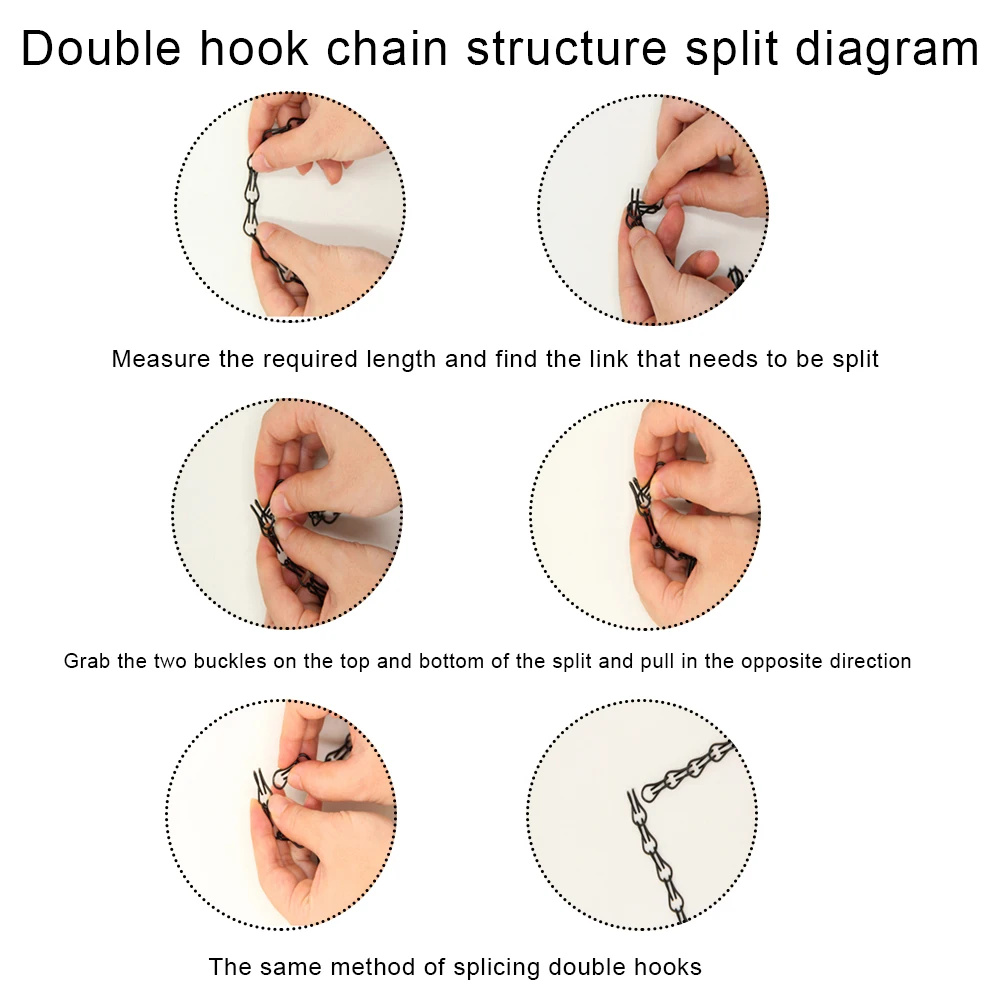 Double hook chain structure split diagram

Measure the required length and find the link that needs to be split

Grab the two buckles on the top and bottom of the split and pull in the opposite direction

The same method of splicing double hooks