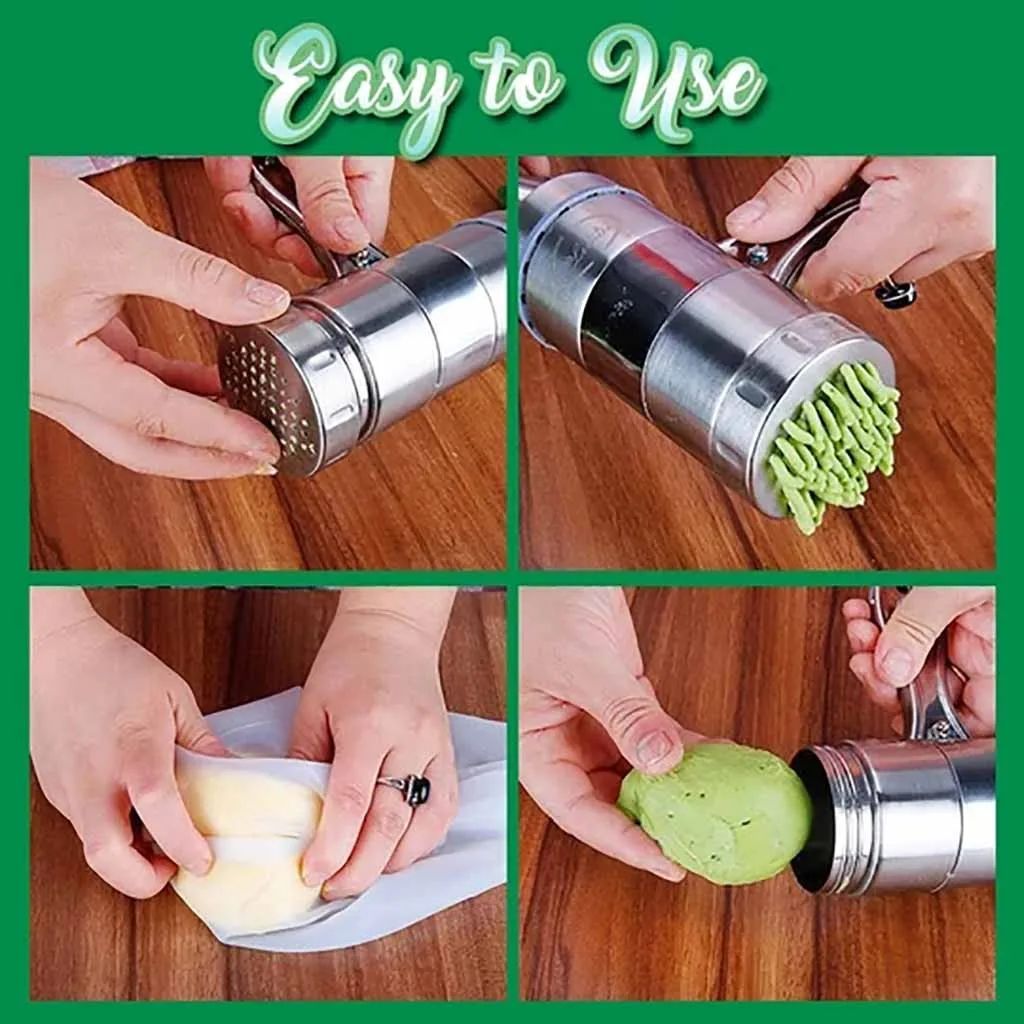 Easy to Use