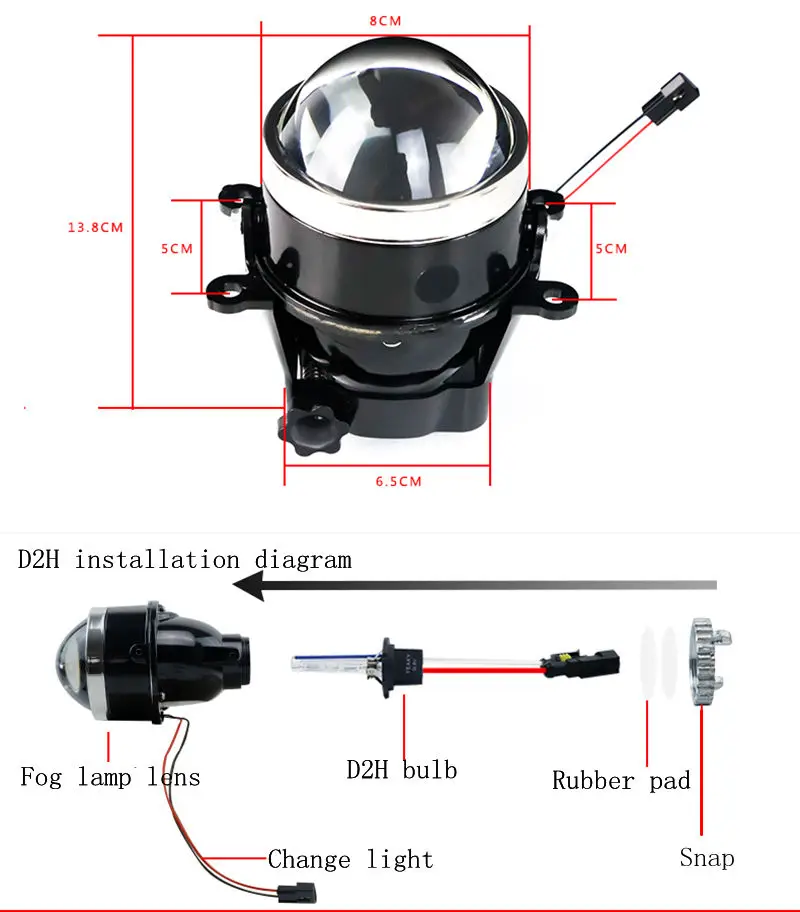 8CM

13.8CM

5CM

5CM

6.5CM

D2H installation diagram

Fog lamp lens

D2H bulb

Rubber pad

Change light

Snap