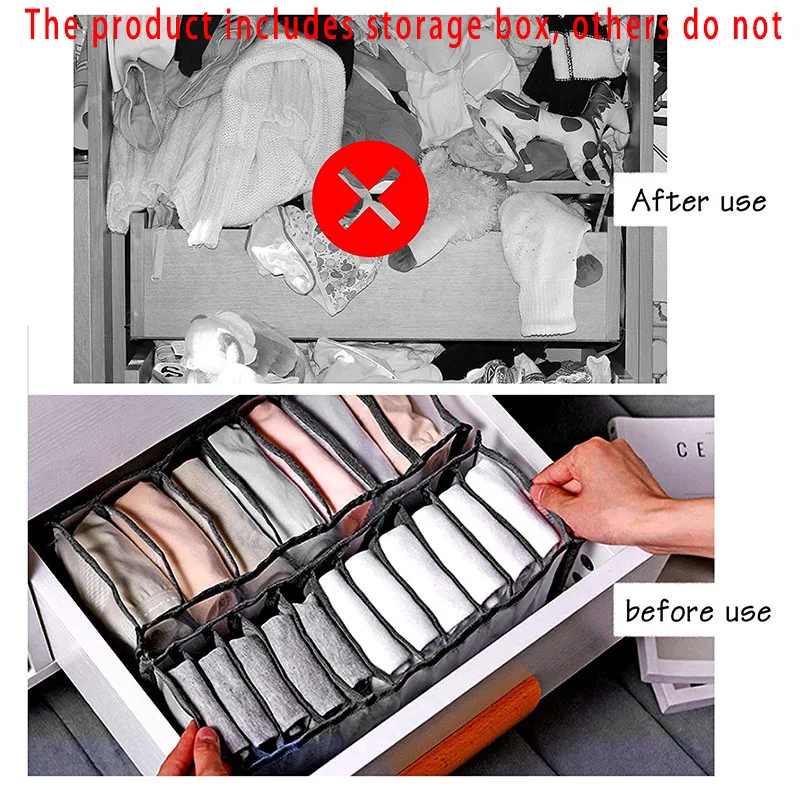 The product includes storage box, others do not

After use

CE

before use