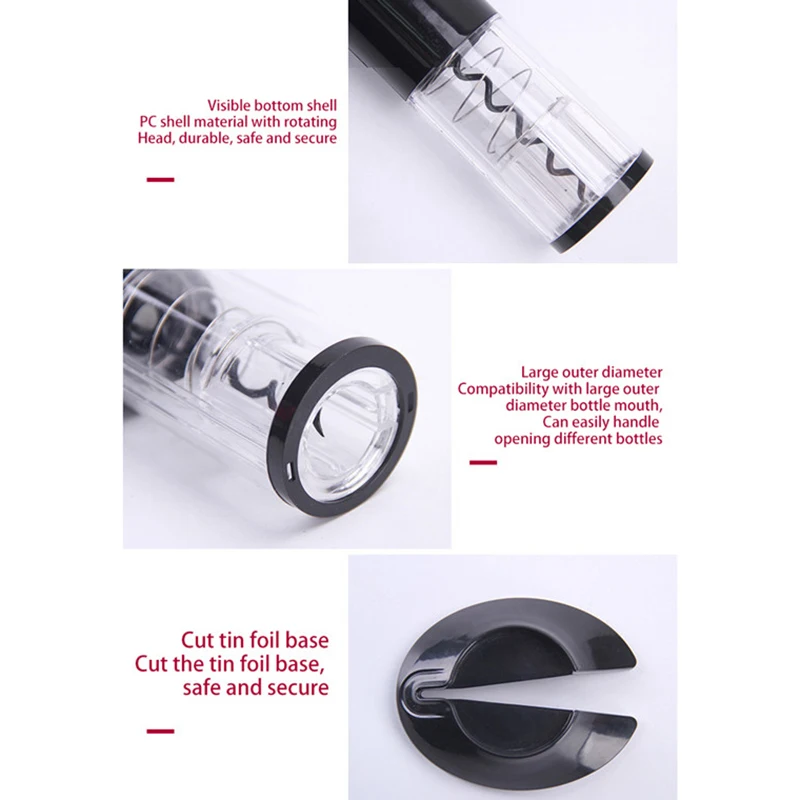 Visible bottom shell
PC shell material with rotating
Head, durable, safe and secure

Large outer diameter
Compatibility with large outer
diameter bottle mouth,
Can easily handle
opening different bottles

Cut tin foil base
Cut the tin foil base,
safe and secure