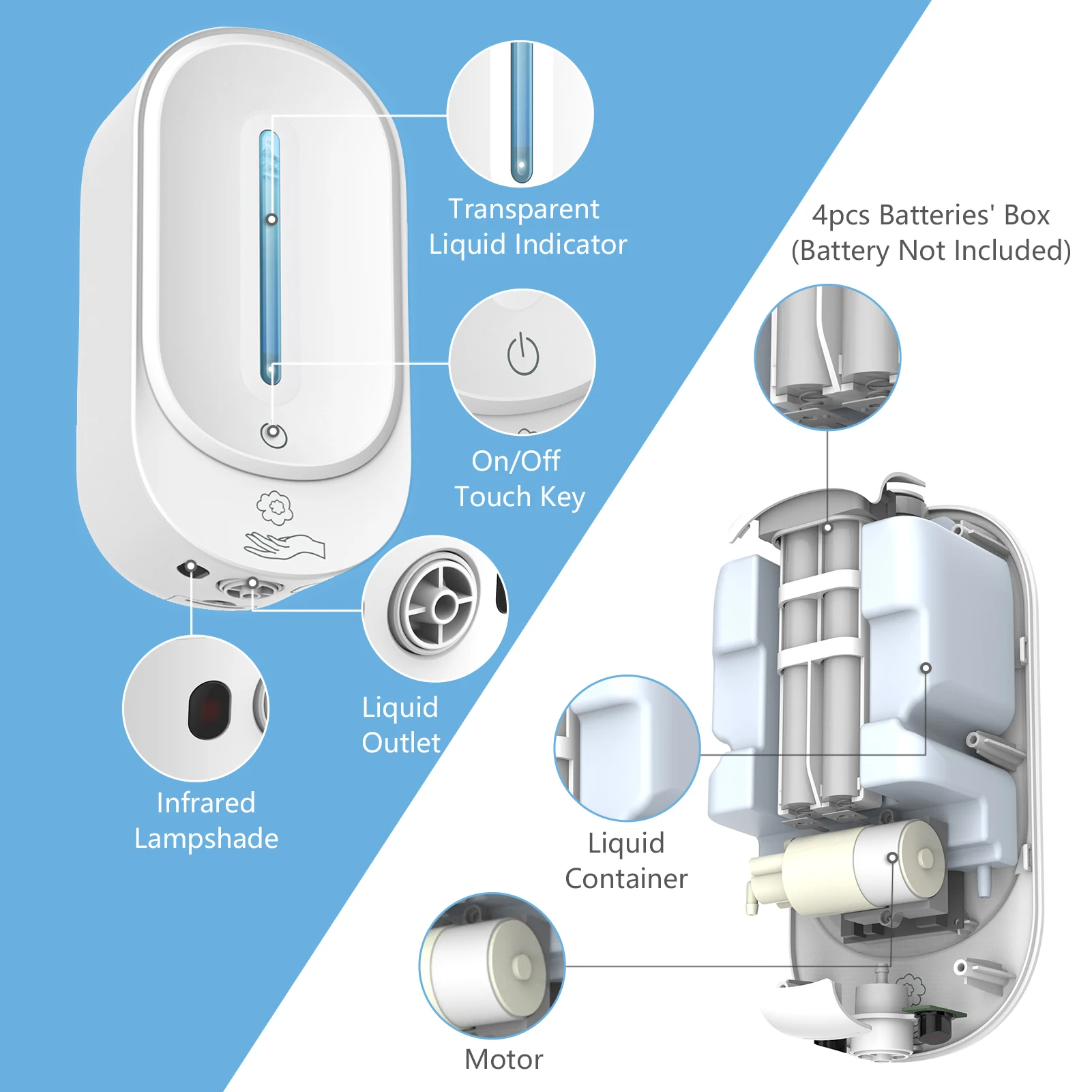 Transparent Liquid Indicator

On/Off Touch Key

Liquid Outlet

Infrared Lampshade

4pcs Batteries' Box (Battery Not Included)

Liquid Container

Motor