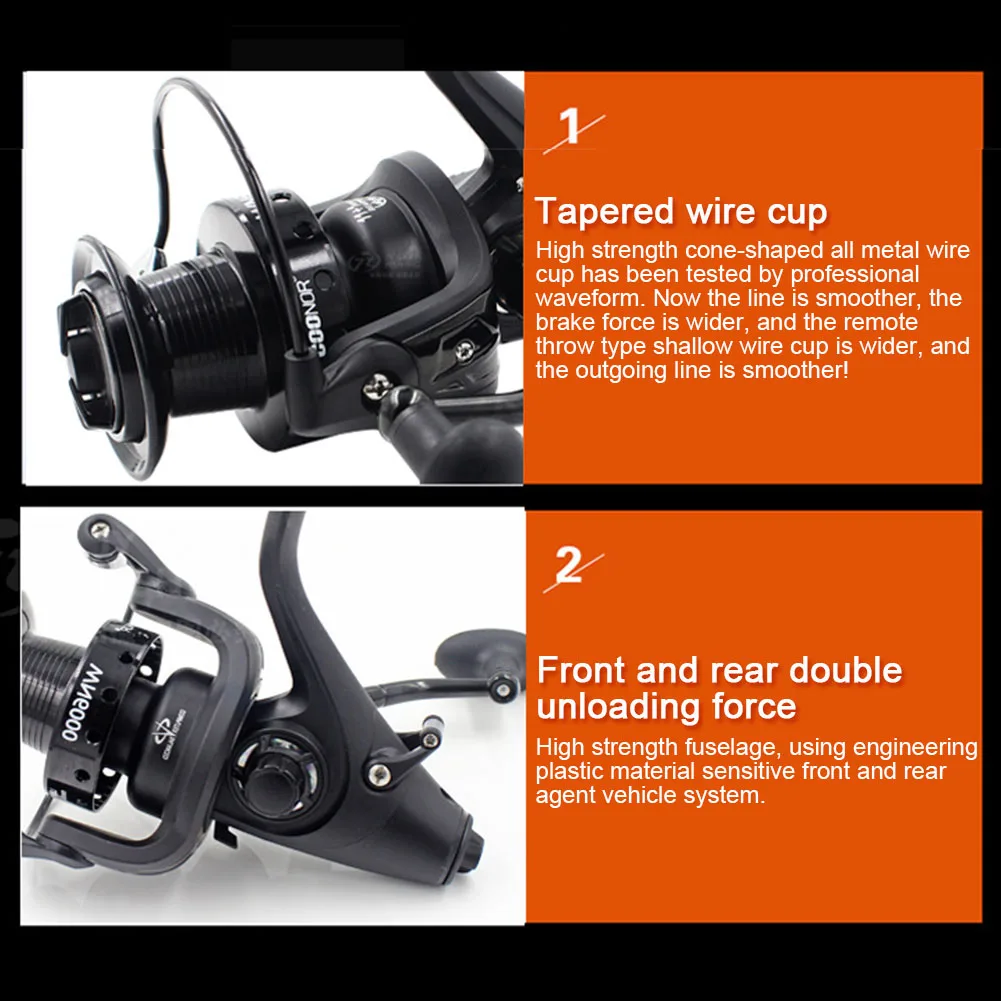 COONOR

1

Tapered wire cup

High strength cone-shaped all metal wire cup has been tested by professional waveform. Now the line is smoother, the brake force is wider, and the remote throw type shallow wire cup is wider, and the outgoing line is smoother!

MN6000

2

Front and rear double unloading force

High strength fuselage, using engineering plastic material sensitive front and rear agent vehicle system.