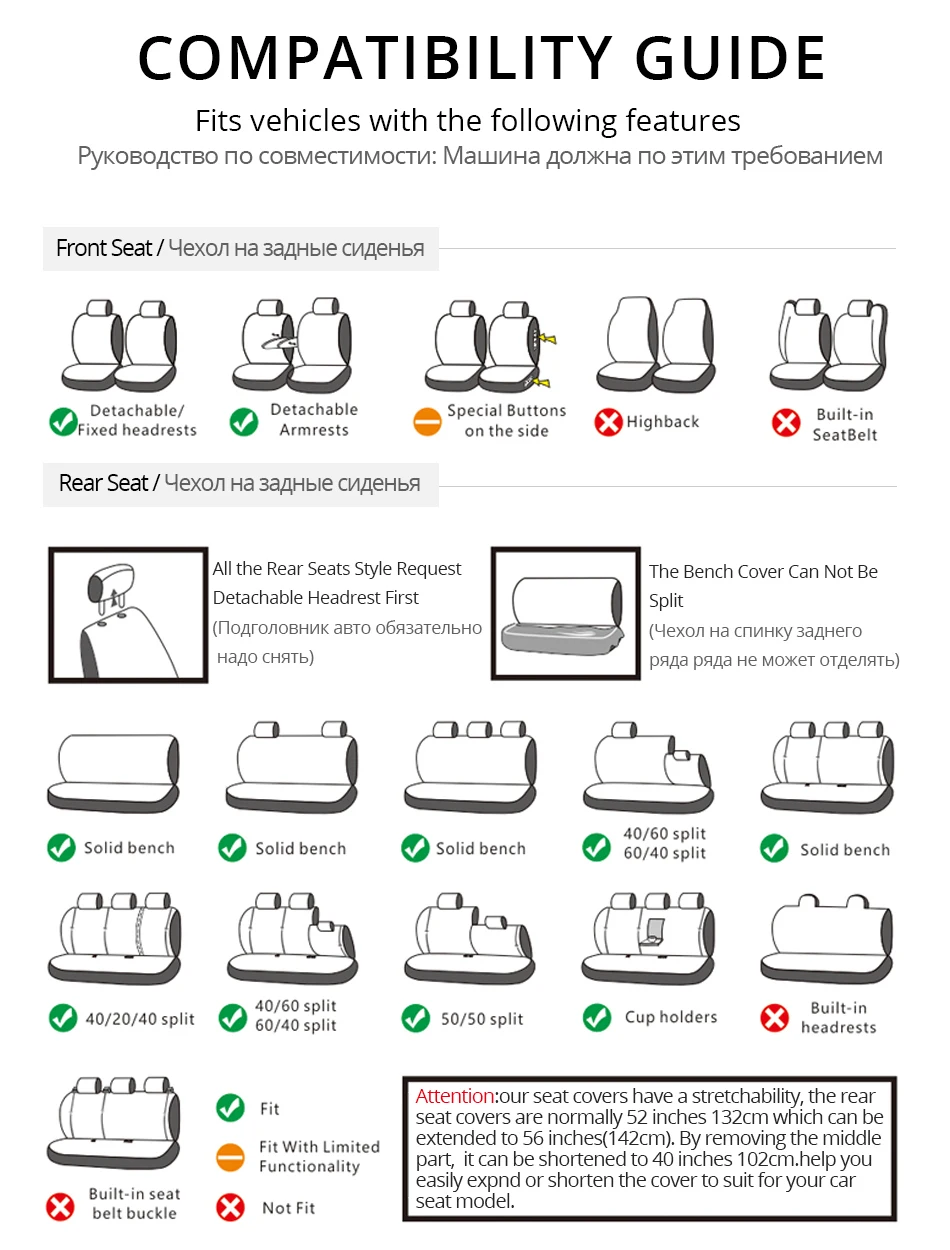 COMPATIBILITY GUIDE

Fits vehicles with the following features
Руководство по совместимости: Машина должна по этим требованием

Front Seat / Чехол на задные сиденья

Detachable/ Fixed headrests

Detachable Armrests

Special Buttons on the side

Highback

Built-in SeatBelt

Rear Seat / Чехол на задные сиденья

All the Rear Seats Style Request Detachable Headrest First (Подголовник авто обязательно надо снять)

The Bench Cover Can Not Be Split (Чехол на спинку заднего ряда ряда не может отделять)

Solid bench

Solid bench

Solid bench

40/60 split 60/40 split

Solid bench

40/20/40 split

40/60 split 60/40 split

50/50 split

Cup holders

Built-in headrests

Built-in seat belt buckle

Fit

Fit With Limited Functionality

Not Fit

Attention:our seat covers have a stretchability, the rear seat covers are normally 52 inches 132cm which can be extended to 56 inches(142cm). By removing the middle part, it can be shortened to 40 inches 102cm.help you easily expnd or shorten the cover to suit for your car seat model.