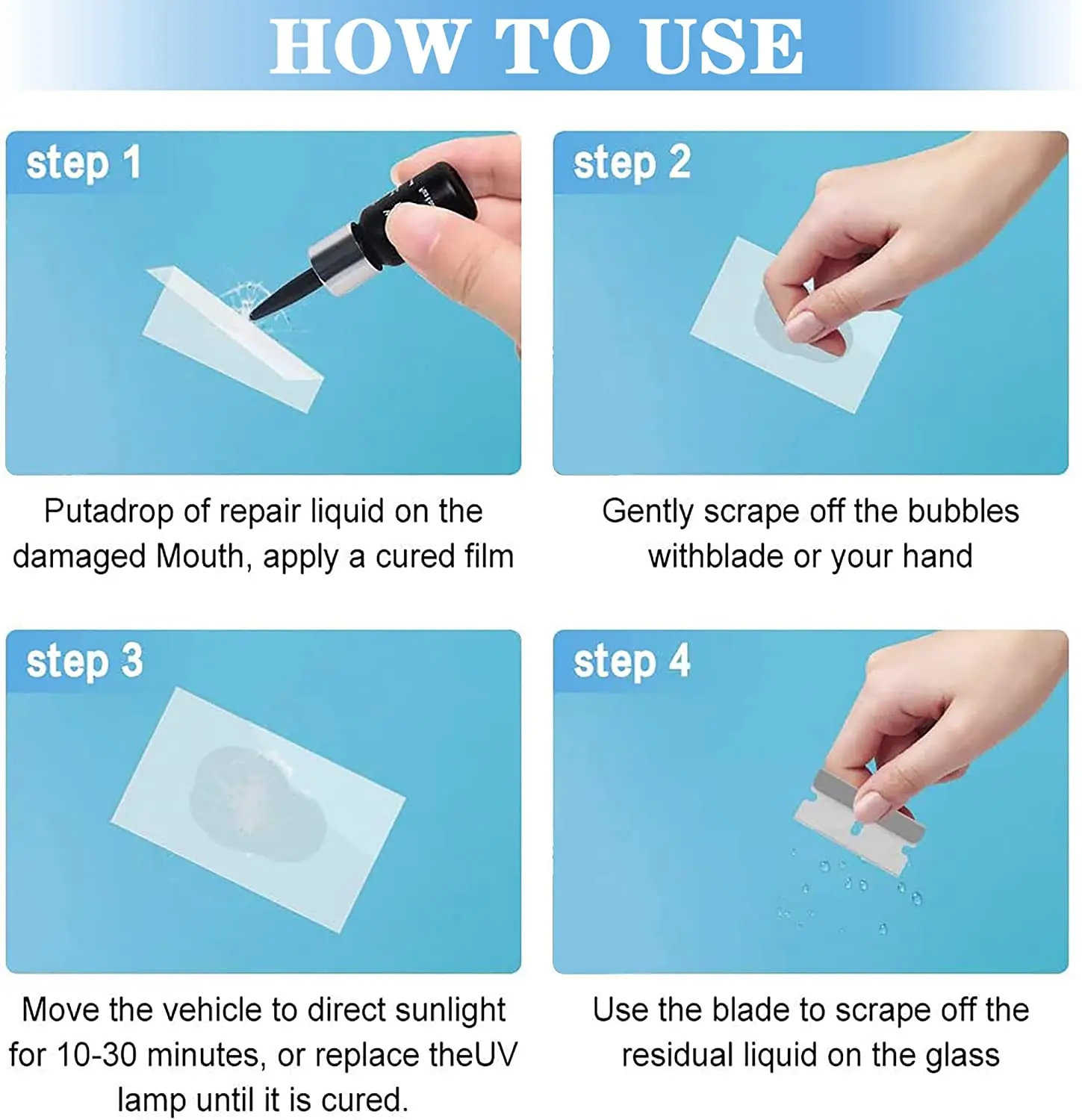 HOW TO USE

step 1

Putadrop of repair liquid on the damaged Mouth, apply a cured film

step 2

Gently scrape off the bubbles withblade or your hand

step 3

Move the vehicle to direct sunlight for 10-30 minutes, or replace theUV lamp until it is cured.

step 4

Use the blade to scrape off the residual liquid on the glass