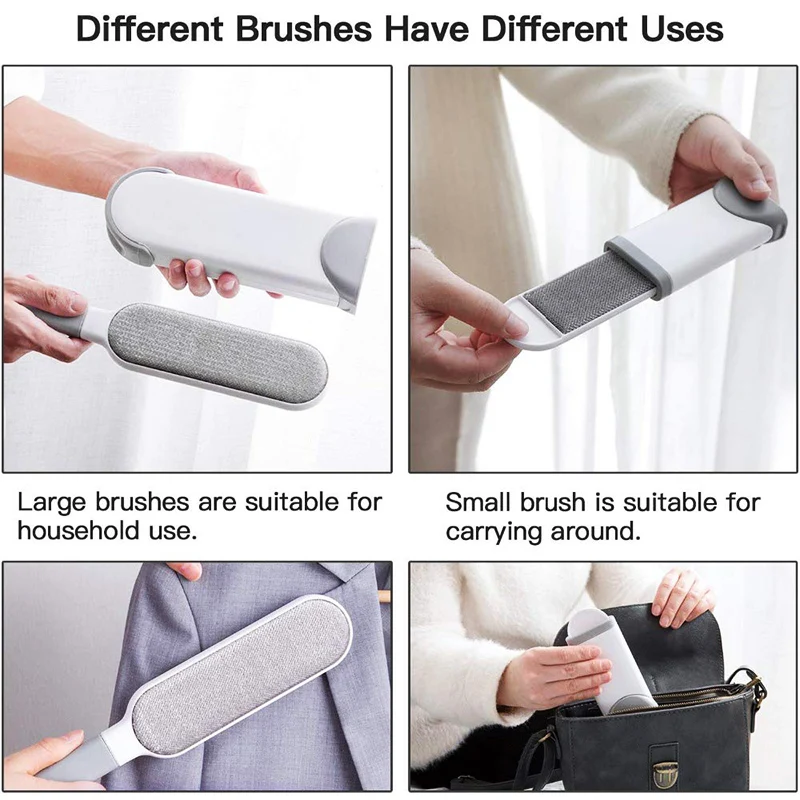 Different Brushes Have Different Uses

Large brushes are suitable for household use.

Small brush is suitable for carrying around.