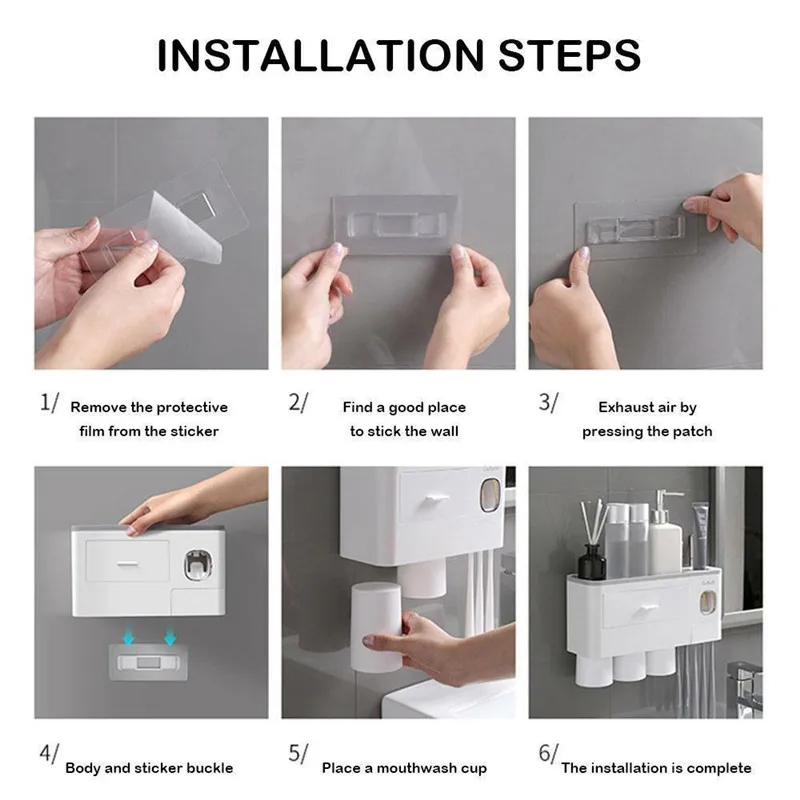 INSTALLATION STEPS

1/ Remove the protective film from the sticker

2/ Find a good place to stick the wall

3/ Exhaust air by pressing the patch

4/ Body and sticker buckle

5/ Place a mouthwash cup

6/ The installation is complete