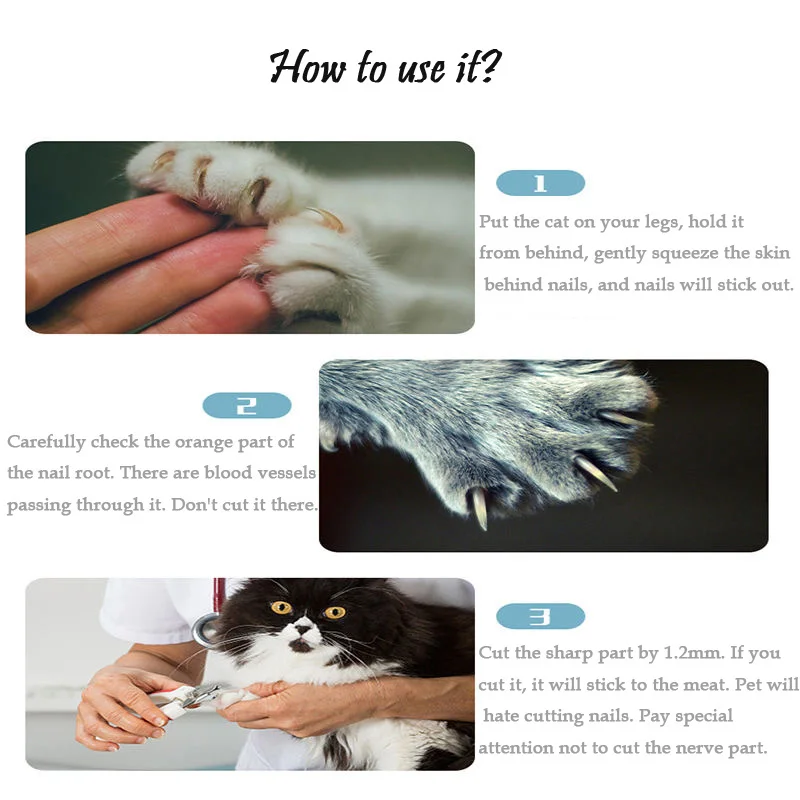 How to use it?

1

Put the cat on your legs, hold it from behind, gently squeeze the skin behind nails, and nails will stick out.

2

Carefully check the orange part of the nail root. There are blood vessels passing through it. Don't cut it there.

3

Cut the sharp part by 1.2mm. If you cut it, it will stick to the meat. Pet will hate cutting nails. Pay special attention not to cut the nerve part.