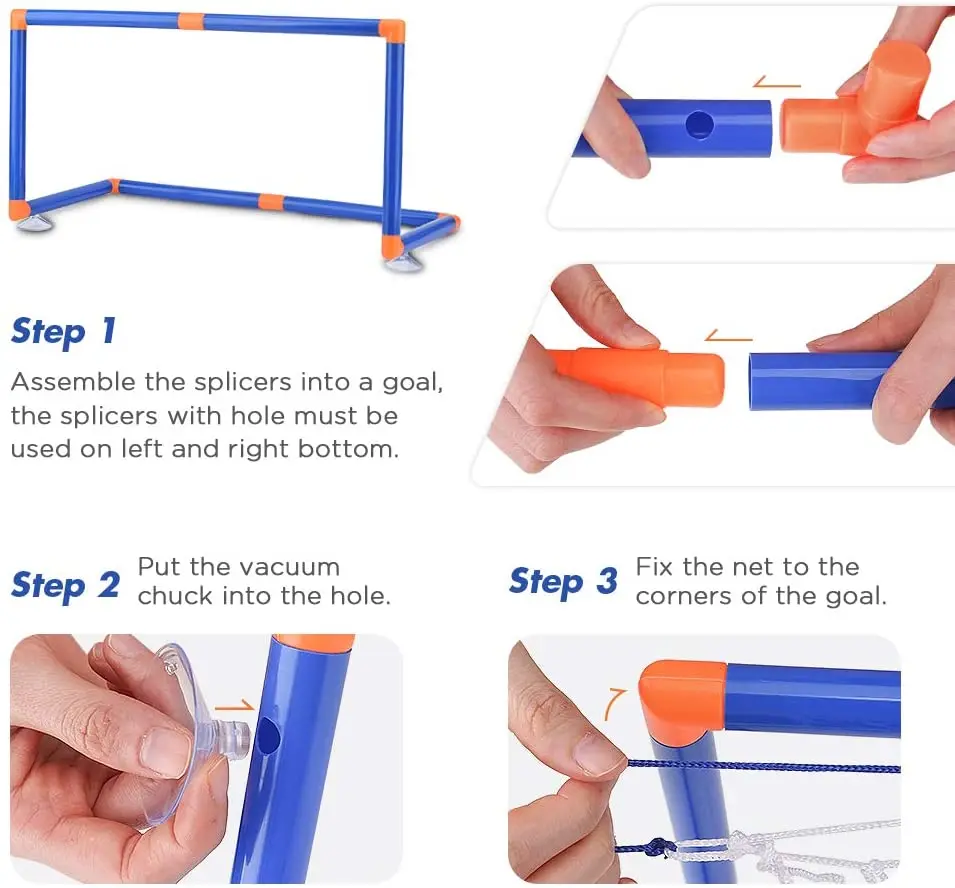 Step 1

Assemble the splicers into a goal, the splicers with hole must be used on left and right bottom.

Step 2 Put the vacuum chuck into the hole.

Step 3 Fix the net to the corners of the goal.