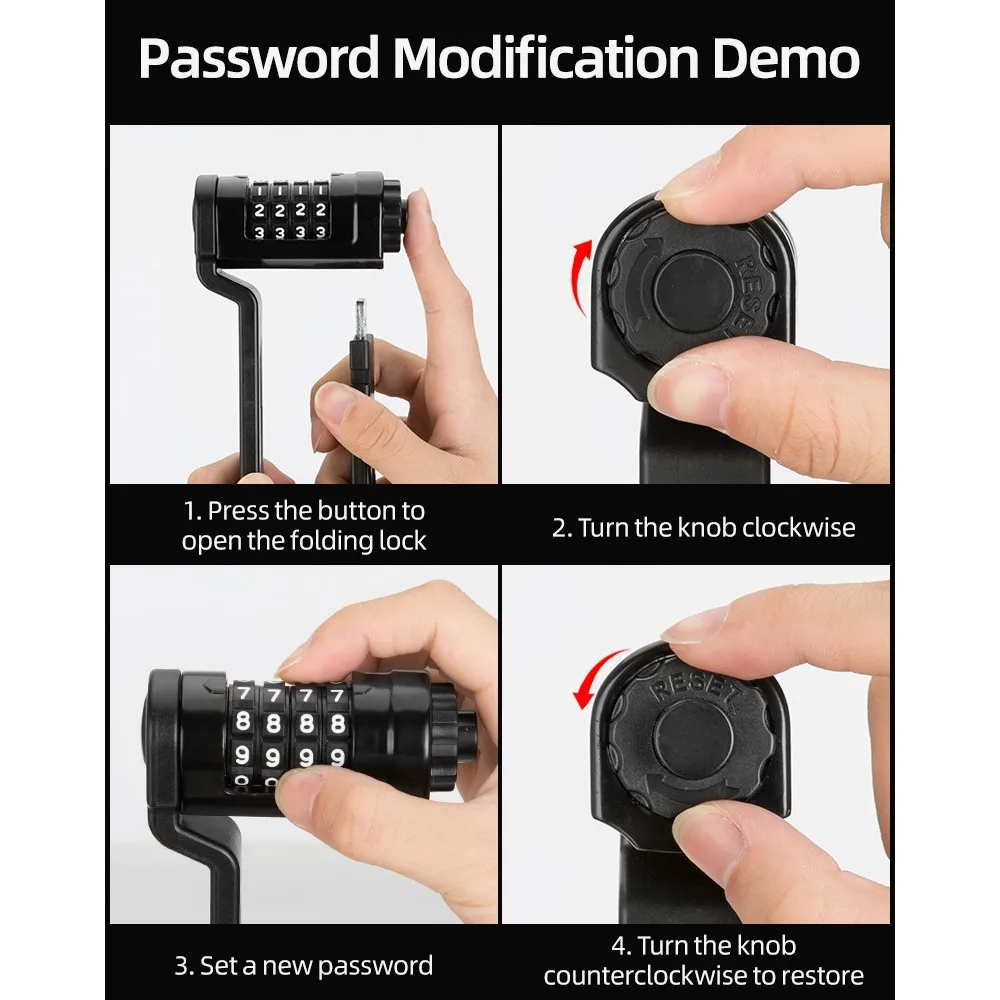 Password Modification Demo

2 2 2 2
3 3 3 3

RESET

1. Press the button to open the folding lock

2. Turn the knob clockwise

7 7 7 7
8 8 8 8
9 9 9 9

RESET

3. Set a new password

4. Turn the knob counterclockwise to restore