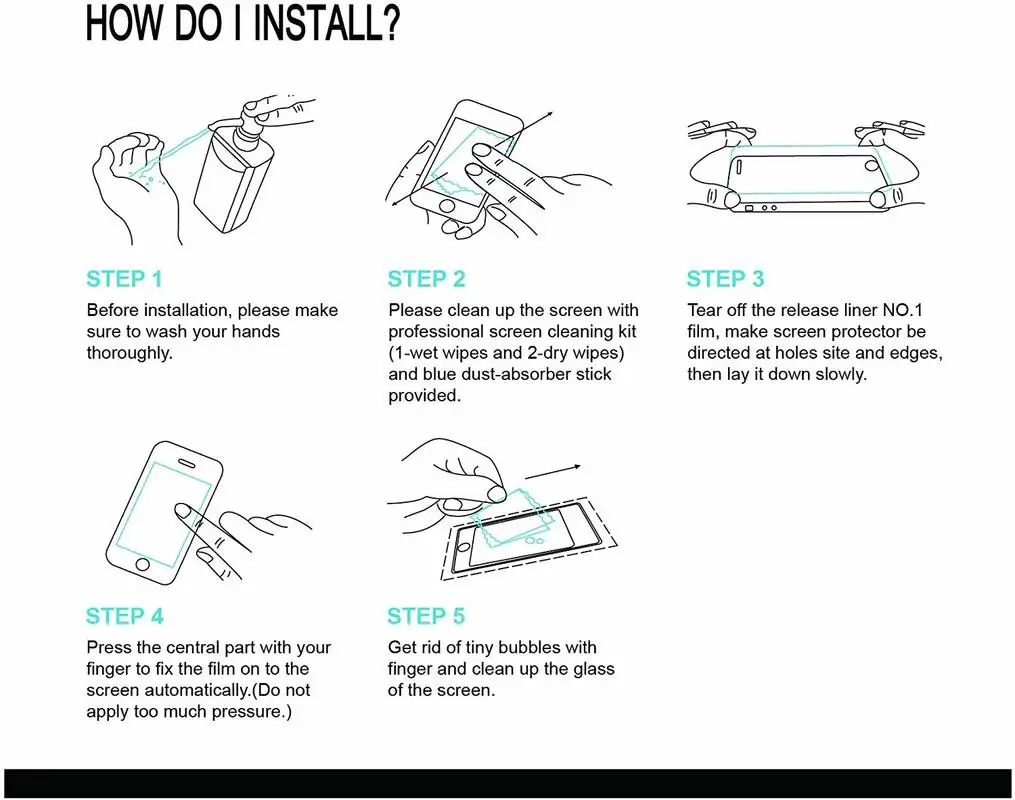 HOW DO I INSTALL?

STEP 1

Before installation, please make sure to wash your hands thoroughly.

STEP 2

Please clean up the screen with professional screen cleaning kit (1-wet wipes and 2-dry wipes) and blue dust-absorber stick provided.

STEP 3

Tear off the release liner NO.1 film, make screen protector be directed at holes site and edges, then lay it down slowly.

STEP 4

Press the central part with your finger to fix the film on to the screen automatically.(Do not apply too much pressure.)

STEP 5

Get rid of tiny bubbles with finger and clean up the glass of the screen.