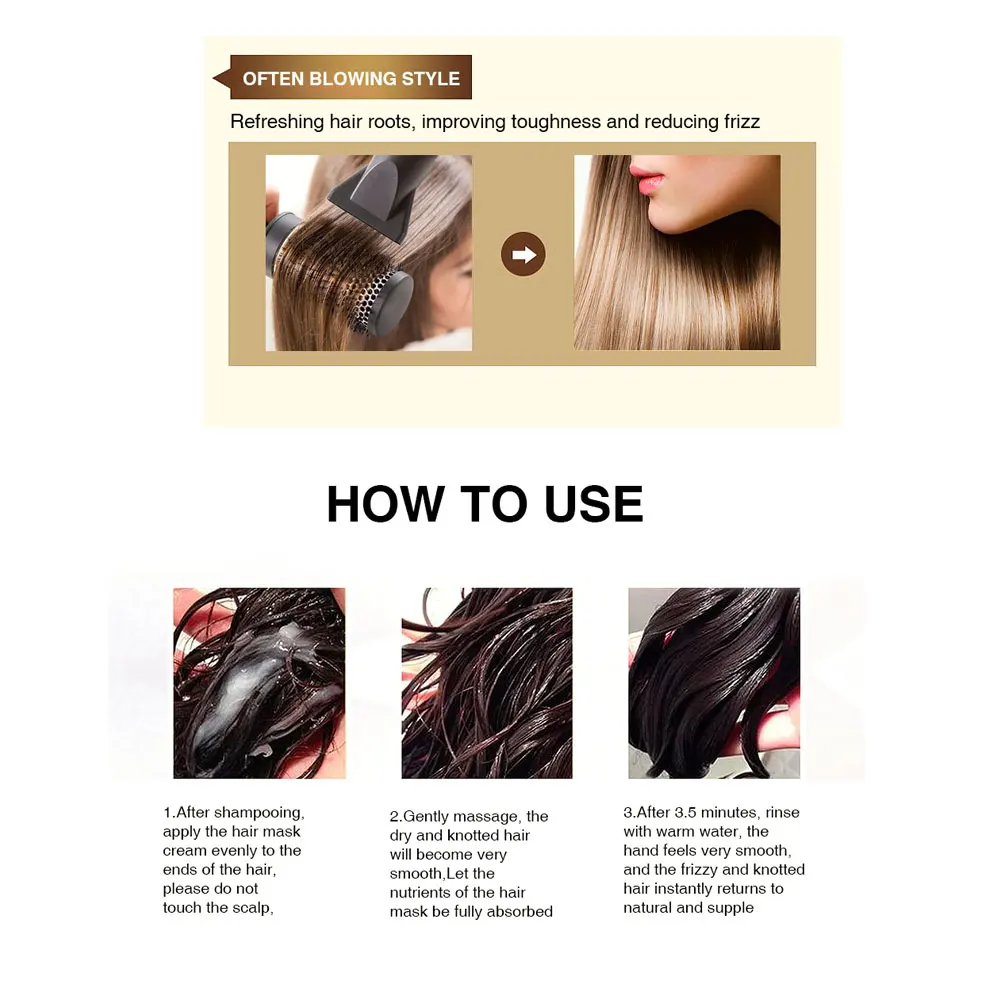 OFTEN BLOWING STYLE

Refreshing hair roots, improving toughness and reducing frizz

HOW TO USE

1.After shampooing, apply the hair mask cream evenly to the ends of the hair, please do not touch the scalp,

2.Gently massage, the dry and knotted hair will become very smooth,Let the nutrients of the hair mask be fully absorbed

3.After 3.5 minutes, rinse with warm water, the hand feels very smooth, and the frizzy and knotted hair instantly returns to natural and supple