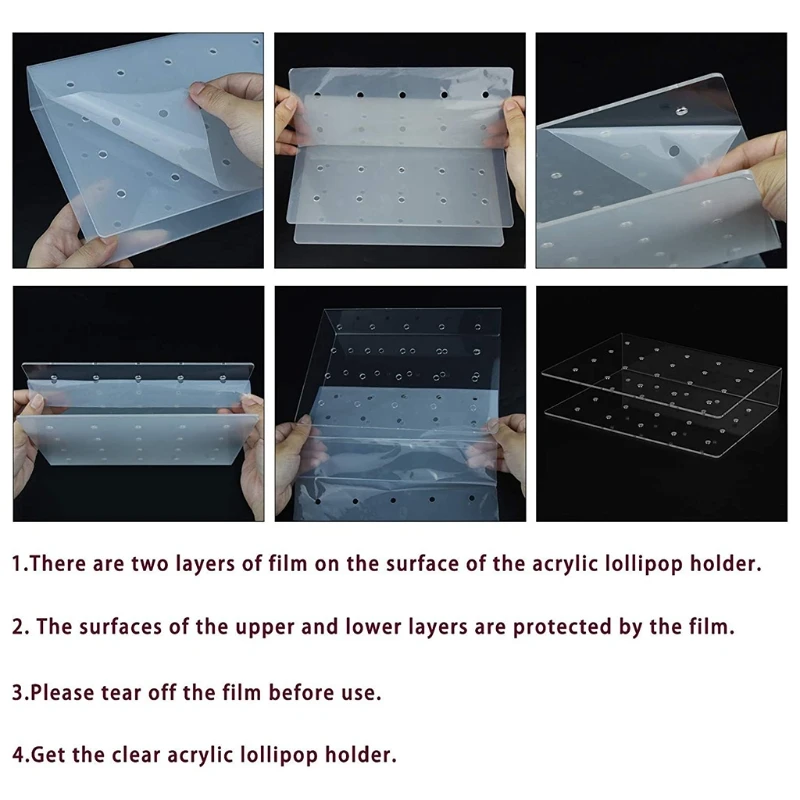 1.There are two layers of film on the surface of the acrylic lollipop holder.

2. The surfaces of the upper and lower layers are protected by the film.

3.Please tear off the film before use.

4.Get the clear acrylic lollipop holder.