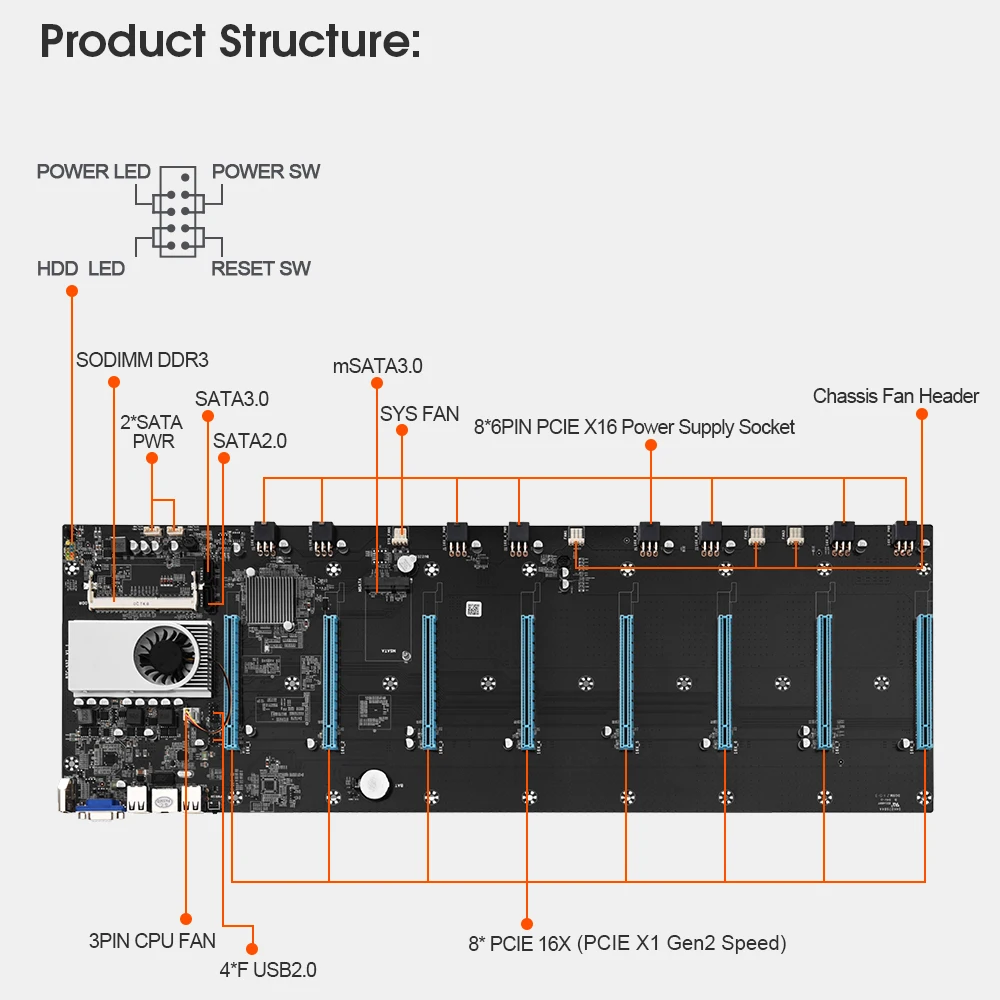 Product Structure:

POWER LED
POWER SW
HDD LED
RESET SW

SODIMM DDR3
2*SATA PWR
SATA3.0
SATA2.0
mSATA3.0
SYS FAN
8*6PIN PCIE X16 Power Supply Socket
Chassis Fan Header

3PIN CPU FAN
4*F USB2.0
8* PCIE 16X (PCIE X1 Gen2 Speed)