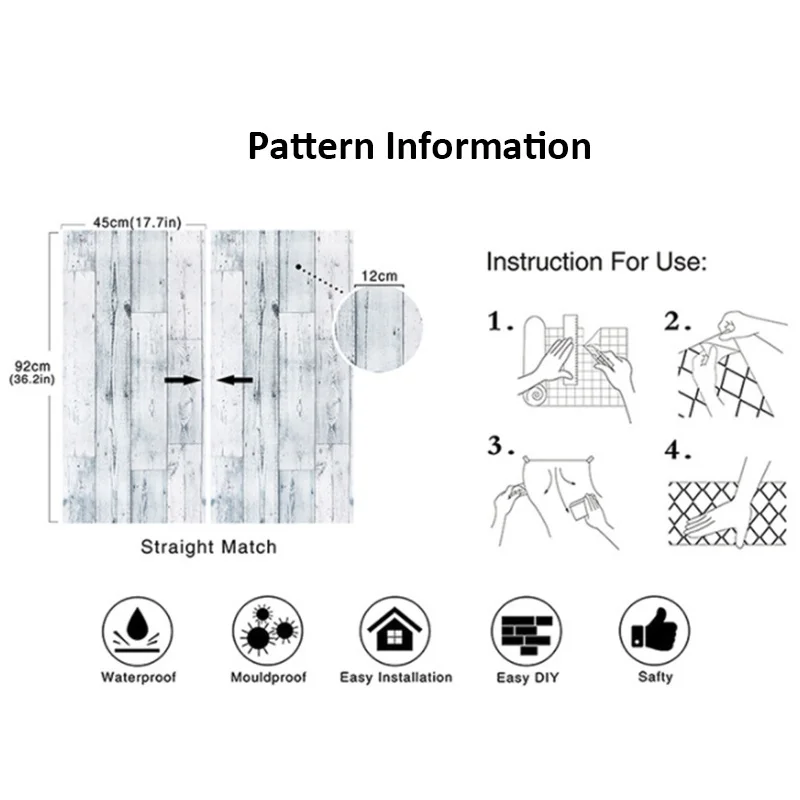 Pattern Information

45cm(17.7in)

92cm
(36.2in)

12cm

Straight Match

Instruction For Use:

1.

2.

3.

4.

Waterproof

Mouldproof

Easy Installation

Easy DIY

Safty