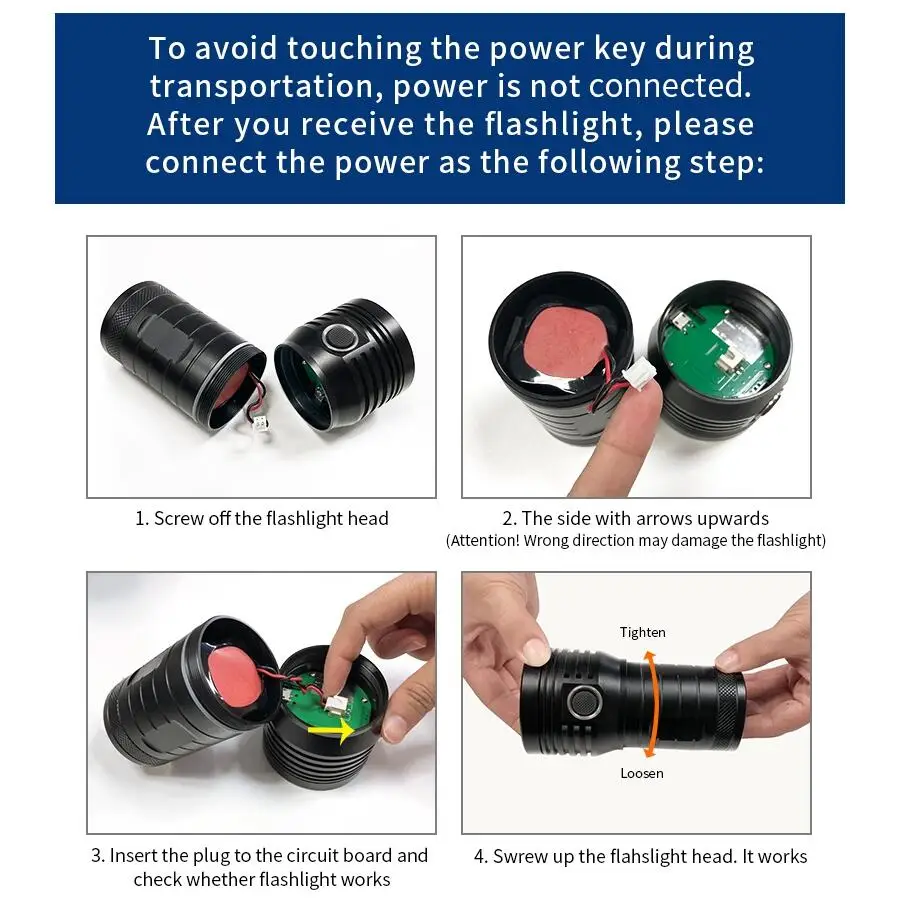 To avoid touching the power key during transportation, power is not connected. After you receive the flashlight, please connect the power as the following step:

1. Screw off the flashlight head

2. The side with arrows upwards
(Attention! Wrong direction may damage the flashlight)

3. Insert the plug to the circuit board and check whether flashlight works

Tighten

Loosen

4. Swrew up the flahslight head. It works