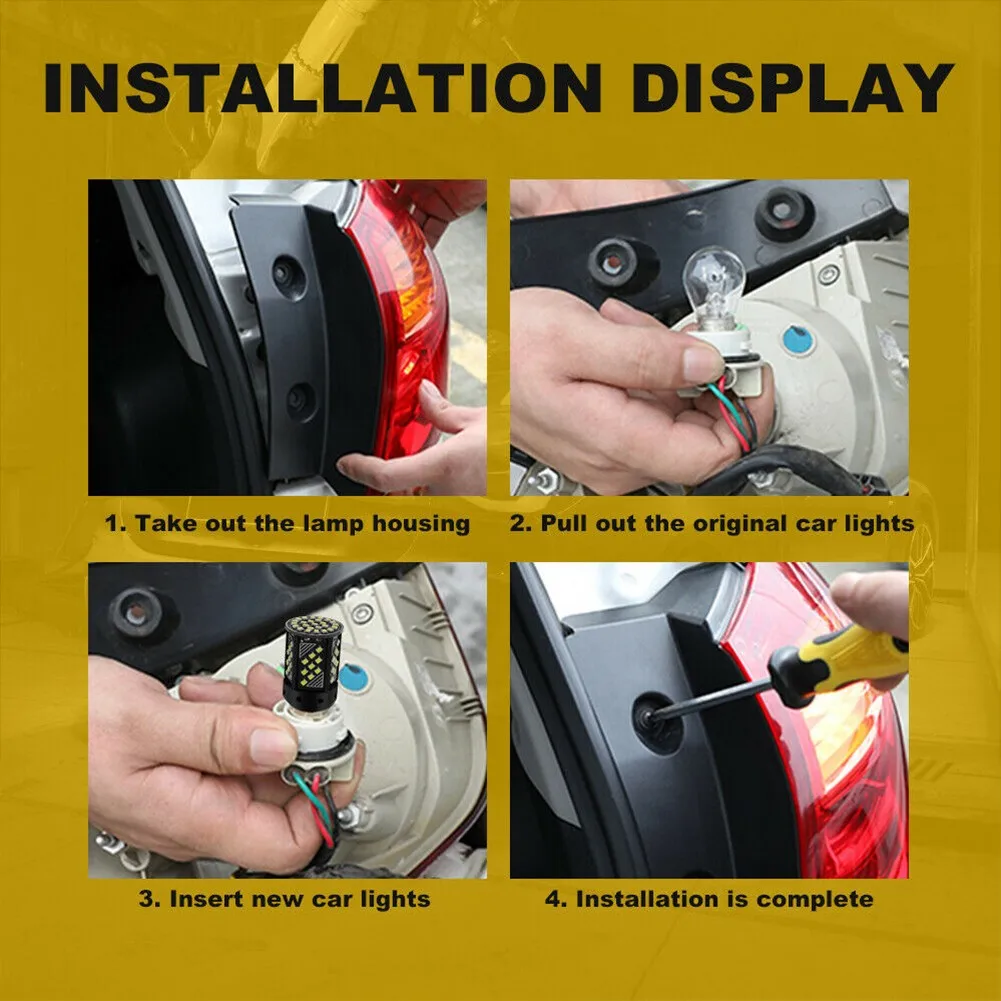 INSTALLATION DISPLAY

1. Take out the lamp housing

2. Pull out the original car lights

3. Insert new car lights

4. Installation is complete