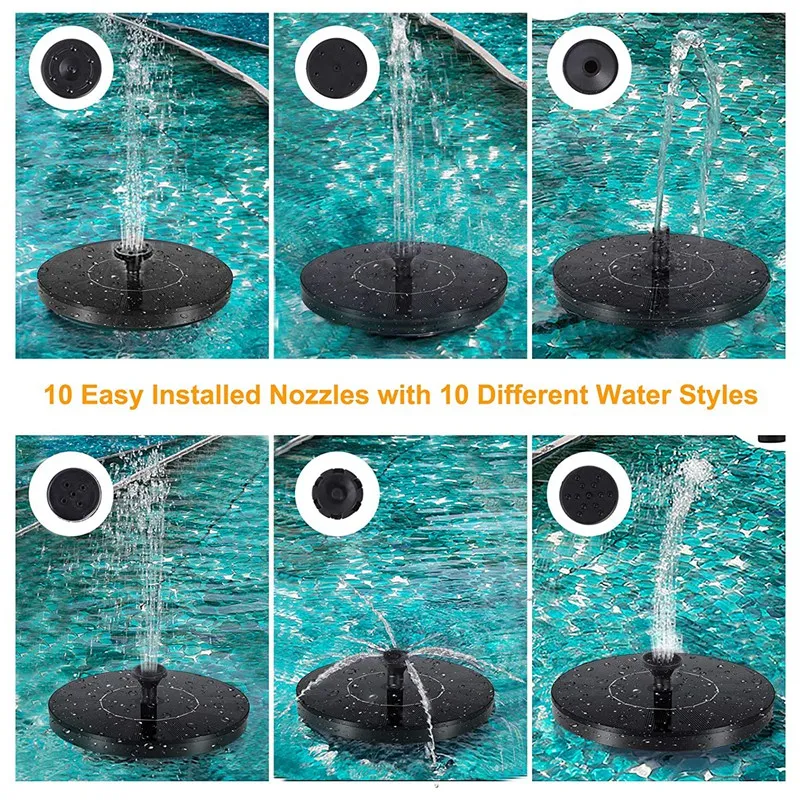 10 Easy Installed Nozzles with 10 Different Water Styles