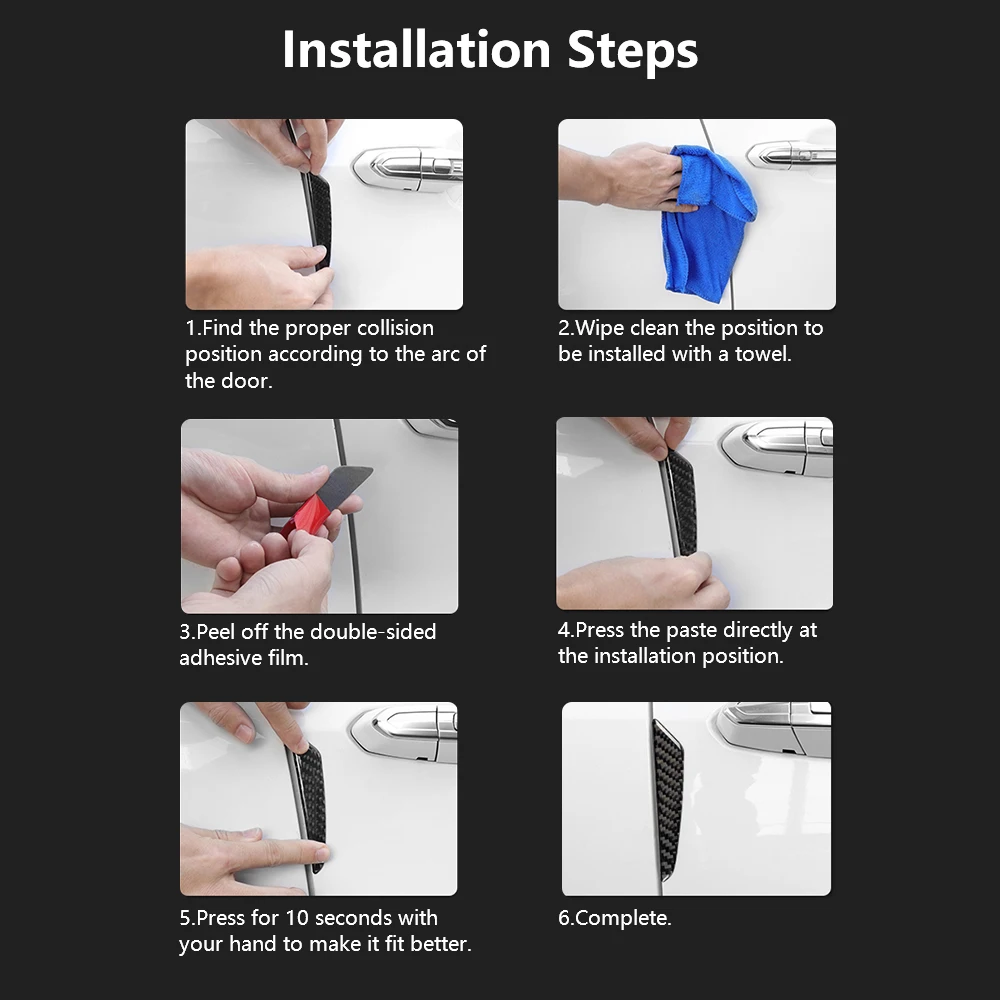 Installation Steps

1.Find the proper collision position according to the arc of the door.

2.Wipe clean the position to be installed with a towel.

3.Peel off the double-sided adhesive film.

4.Press the paste directly at the installation position.

5.Press for 10 seconds with your hand to make it fit better.

6.Complete.