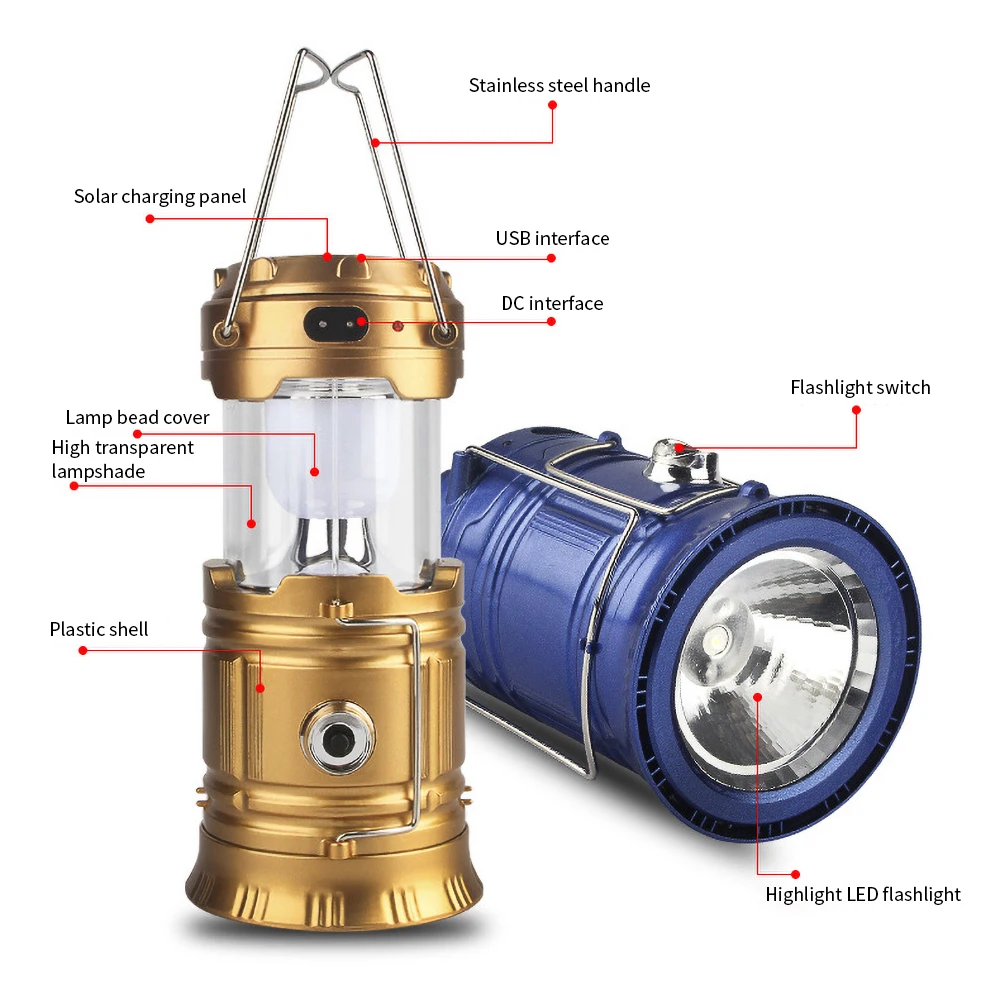 Stainless steel handle

Solar charging panel

USB interface

DC interface

Flashlight switch

Lamp bead cover

High transparent lampshade

Plastic shell

Highlight LED flashlight