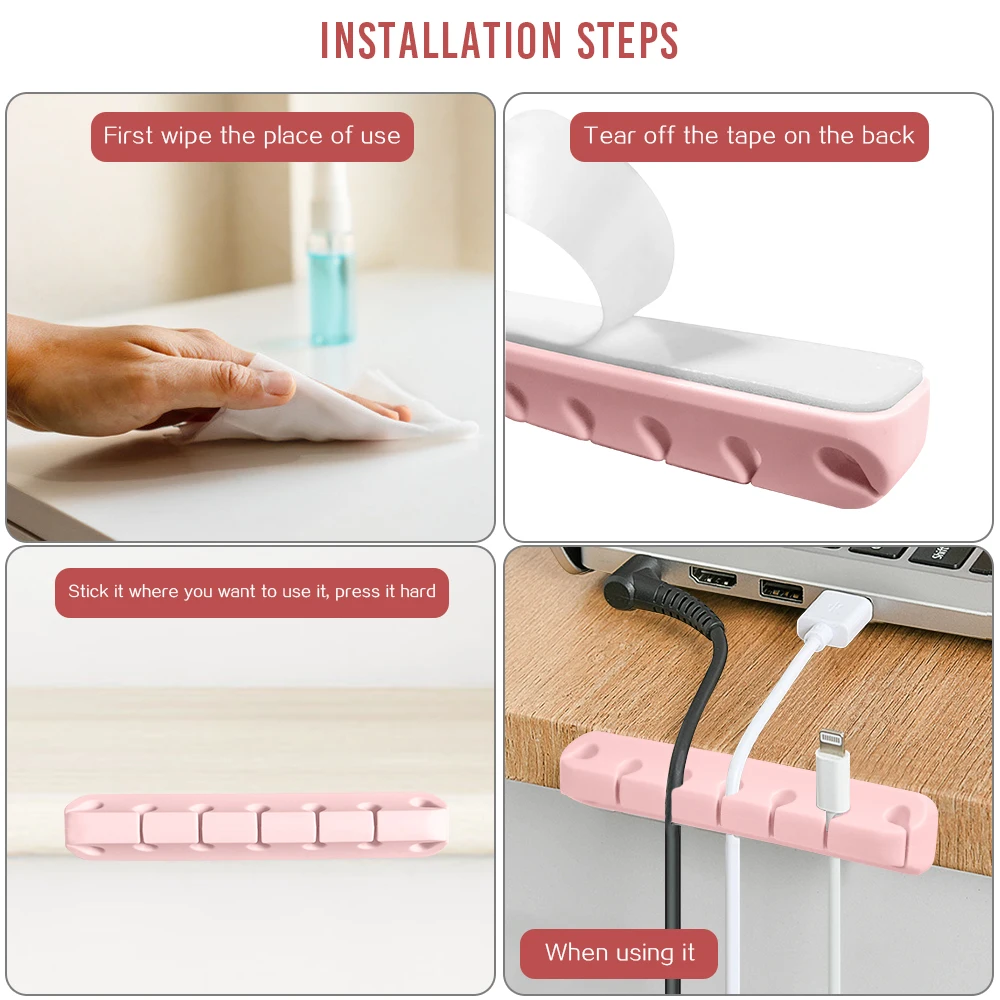 INSTALLATION STEPS

First wipe the place of use

Tear off the tape on the back

Stick it where you want to use it, press it hard

When using it